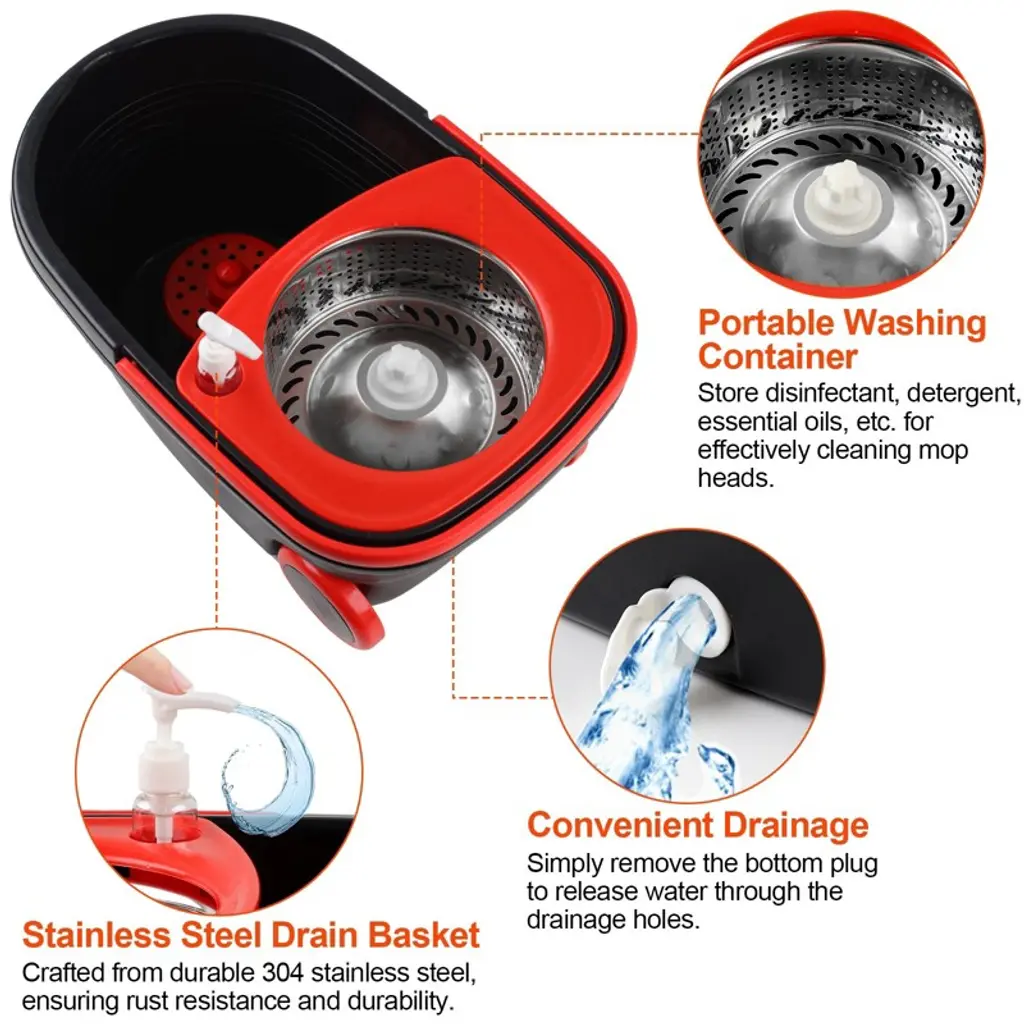 Portable Washing Container
Store disinfectant, detergent, essential oils, etc. for effectively cleaning mop heads.

Convenient Drainage
Simply remove the bottom plug to release water through the drainage holes.

Stainless Steel Drain Basket
Crafted from durable 304 stainless steel, ensuring rust resistance and durability.