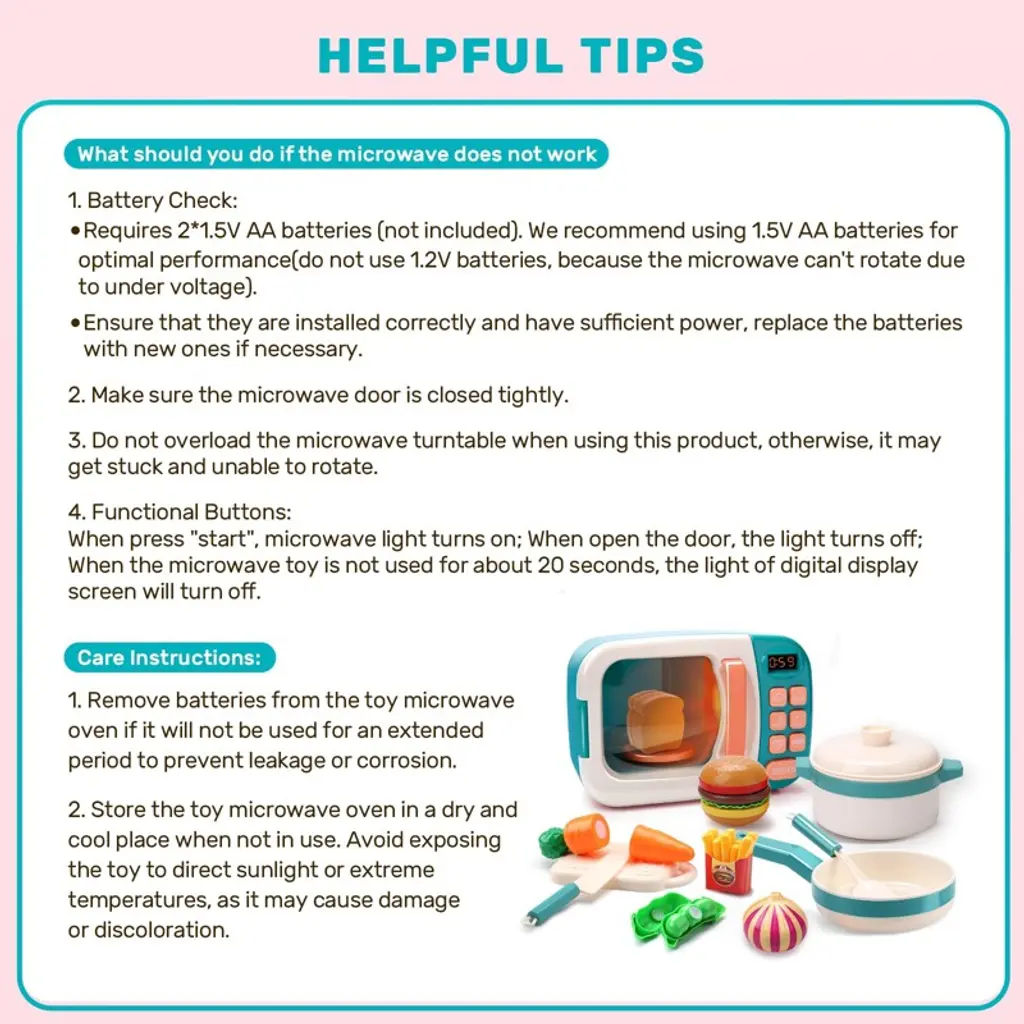 HELPFUL TIPS

What should you do if the microwave does not work

1. Battery Check:
• Requires 2*1.5V AA batteries (not included). We recommend using 1.5V AA batteries for optimal performance(do not use 1.2V batteries, because the microwave can't rotate due to under voltage).
• Ensure that they are installed correctly and have sufficient power, replace the batteries with new ones if necessary.

2. Make sure the microwave door is closed tightly.

3. Do not overload the microwave turntable when using this product, otherwise, it may get stuck and unable to rotate.

4. Functional Buttons:
When press "start", microwave light turns on; When open the door, the light turns off; When the microwave toy is not used for about 20 seconds, the light of digital display screen will turn off.

Care Instructions:

1. Remove batteries from the toy microwave oven if it will not be used for an extended period to prevent leakage or corrosion.

2. Store the toy microwave oven in a dry and cool place when not in use. Avoid exposing the toy to direct sunlight or extreme temperatures, as it may cause damage or discoloration.

0:59