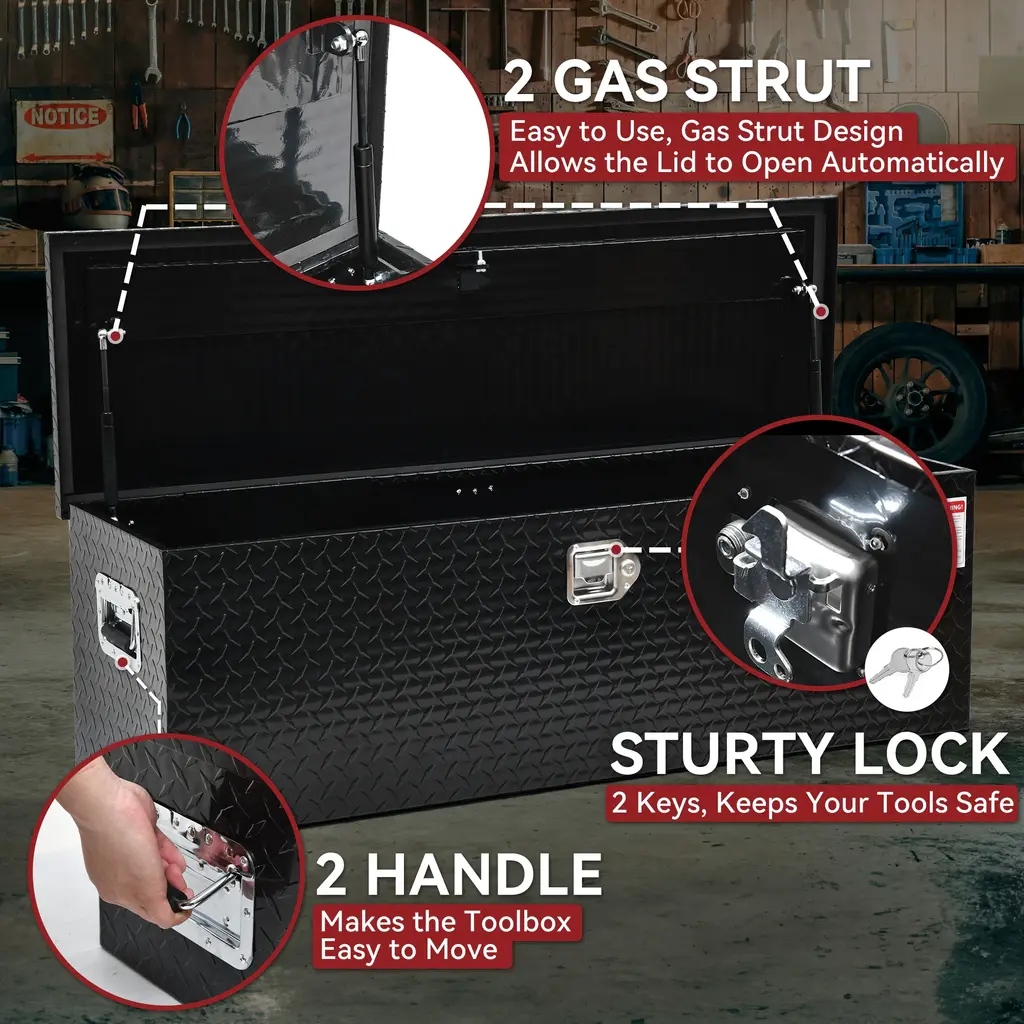 NOTICE

2 GAS STRUT
Easy to Use, Gas Strut Design Allows the Lid to Open Automatically

STURTY LOCK
2 Keys, Keeps Your Tools Safe

2 HANDLE
Makes the Toolbox Easy to Move