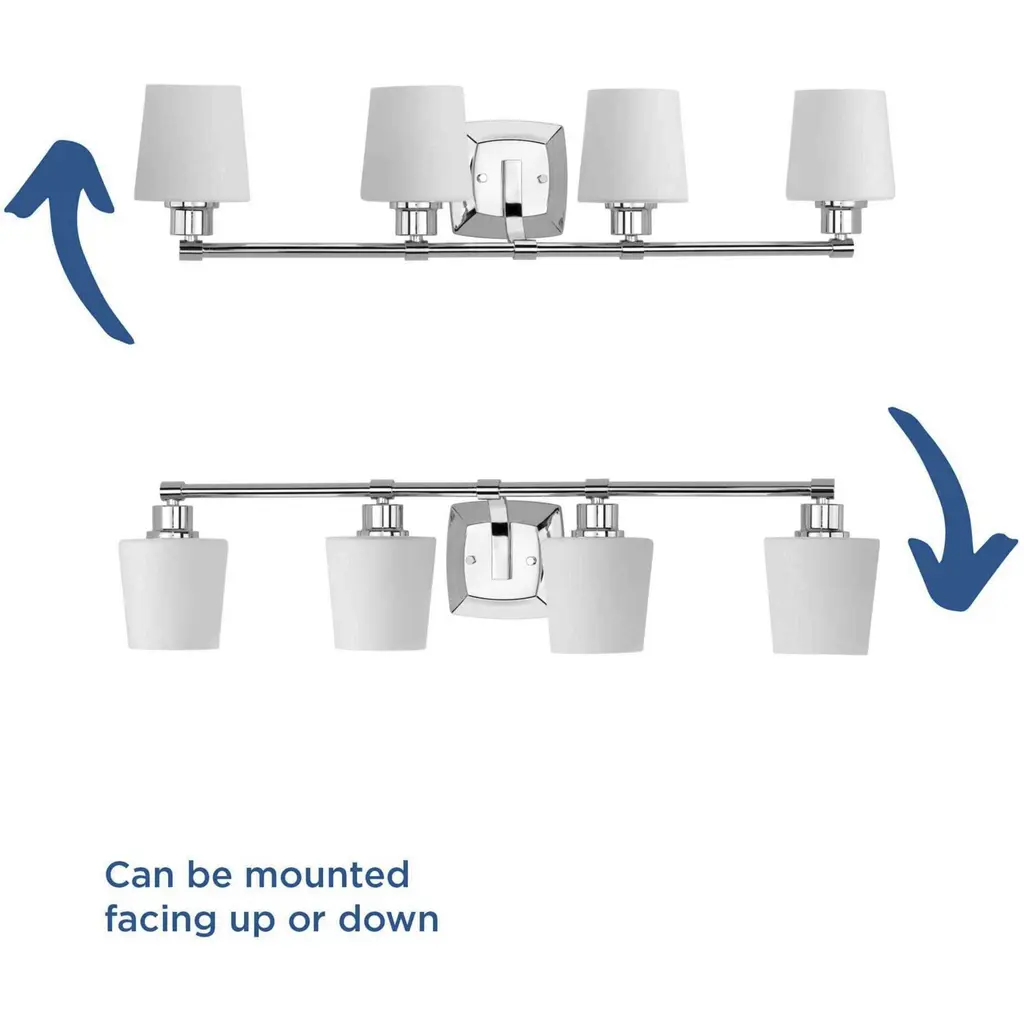 Can be mounted facing up or down