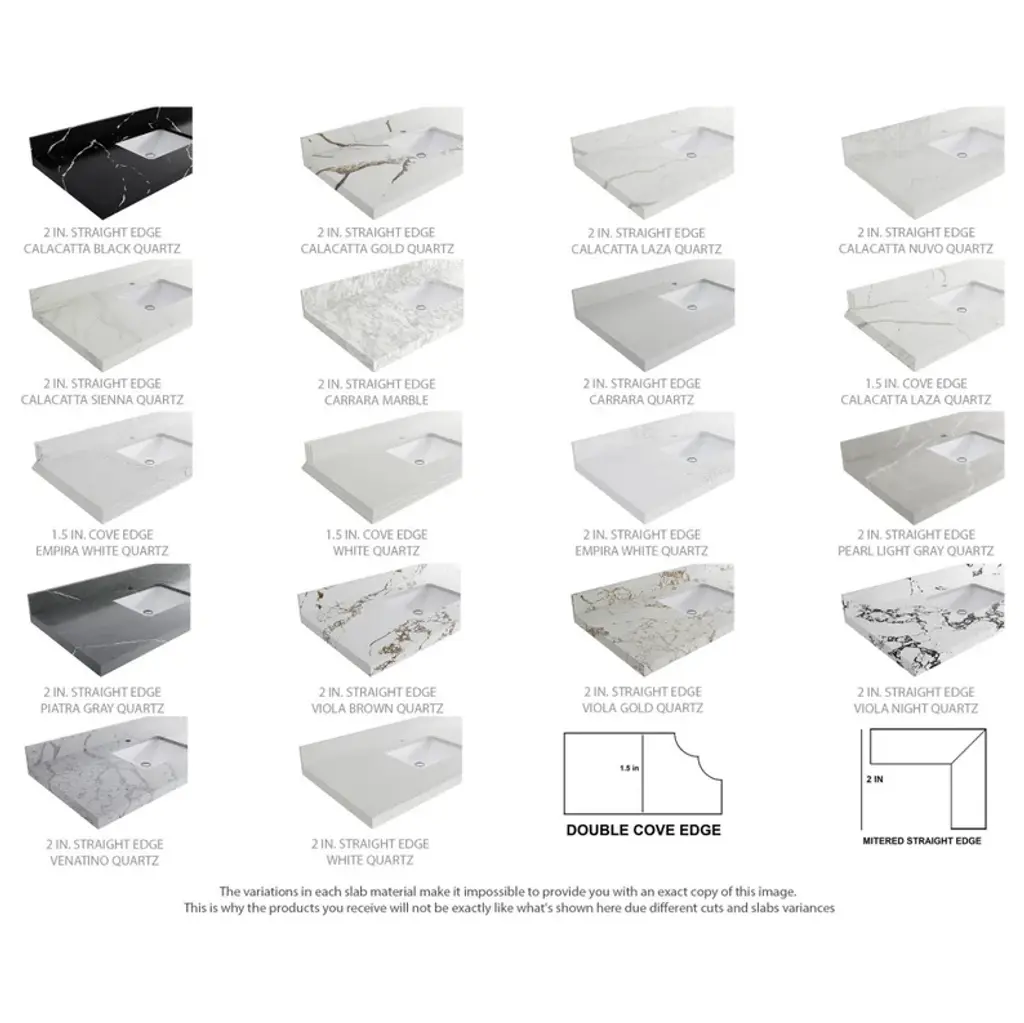 2 IN. STRAIGHT EDGE
CALACATTA BLACK QUARTZ

2 IN. STRAIGHT EDGE
CALACATTA GOLD QUARTZ

2 IN. STRAIGHT EDGE
CALACATTA LAZA QUARTZ

2 IN. STRAIGHT EDGE
CALACATTA NUVO QUARTZ

2 IN. STRAIGHT EDGE
CALACATTA SIENNA QUARTZ

2 IN. STRAIGHT EDGE
CARRARA MARBLE

2 IN. STRAIGHT EDGE
CARRARA QUARTZ

1.5 IN. COVE EDGE
CALACATTA LAZA QUARTZ

1.5 IN. COVE EDGE
EMPIRA WHITE QUARTZ

1.5 IN. COVE EDGE
WHITE QUARTZ

2 IN. STRAIGHT EDGE
EMPIRA WHITE QUARTZ

2 IN. STRAIGHT EDGE
PEARL LIGHT GRAY QUARTZ

2 IN. STRAIGHT EDGE
PIATRA GRAY QUARTZ

2 IN. STRAIGHT EDGE
VIOLA BROWN QUARTZ

2 IN. STRAIGHT EDGE
VIOLA GOLD QUARTZ

2 IN. STRAIGHT EDGE
VIOLA NIGHT QUARTZ

2 IN. STRAIGHT EDGE
VENATINO QUARTZ

2 IN. STRAIGHT EDGE
WHITE QUARTZ

1.5 in
DOUBLE COVE EDGE

2 IN
MITERED STRAIGHT EDGE

The variations in each slab material make it impossible to provide you with an exact copy of this image.
This is why the products you receive will not be exactly like what's shown here due different cuts and slabs variances