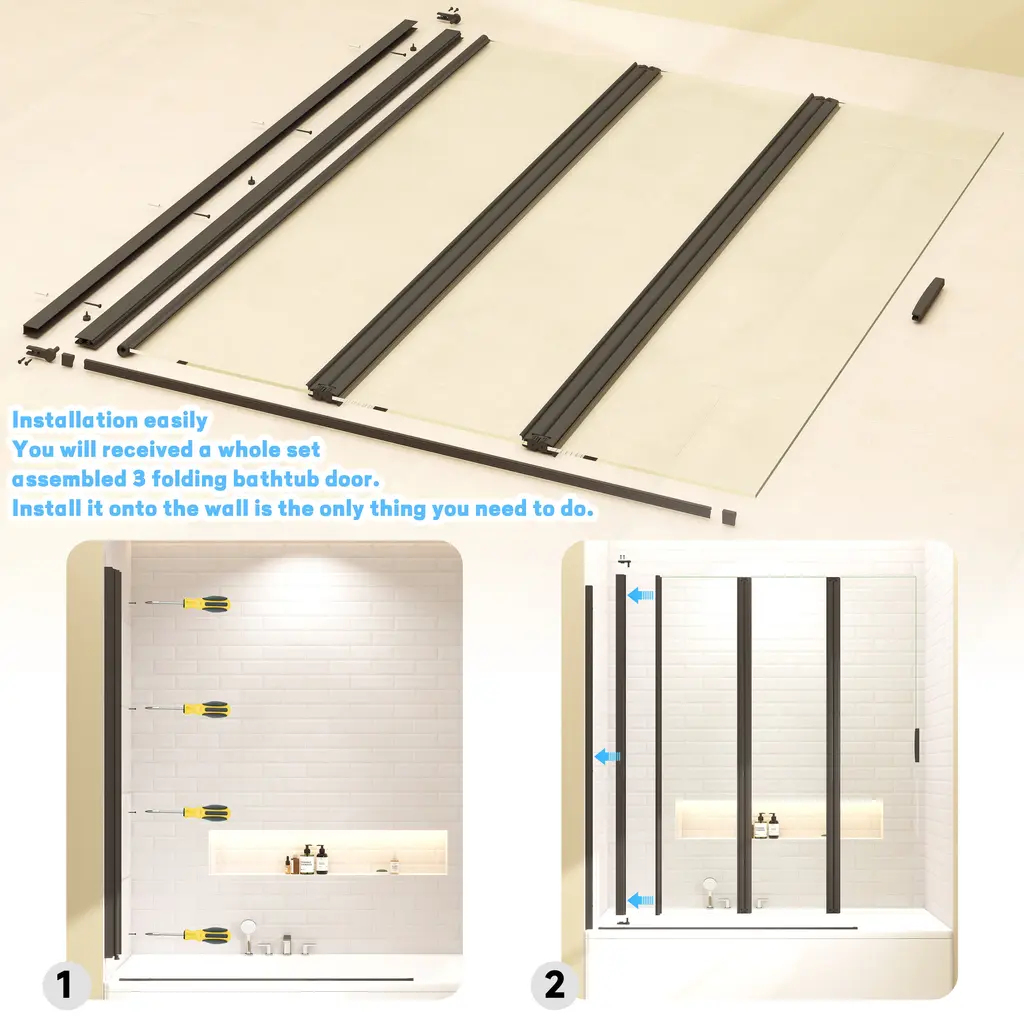 Installation easily
You will received a whole set
assembled 3 folding bathtub door.
Install it onto the wall is the only thing you need to do.

1

2