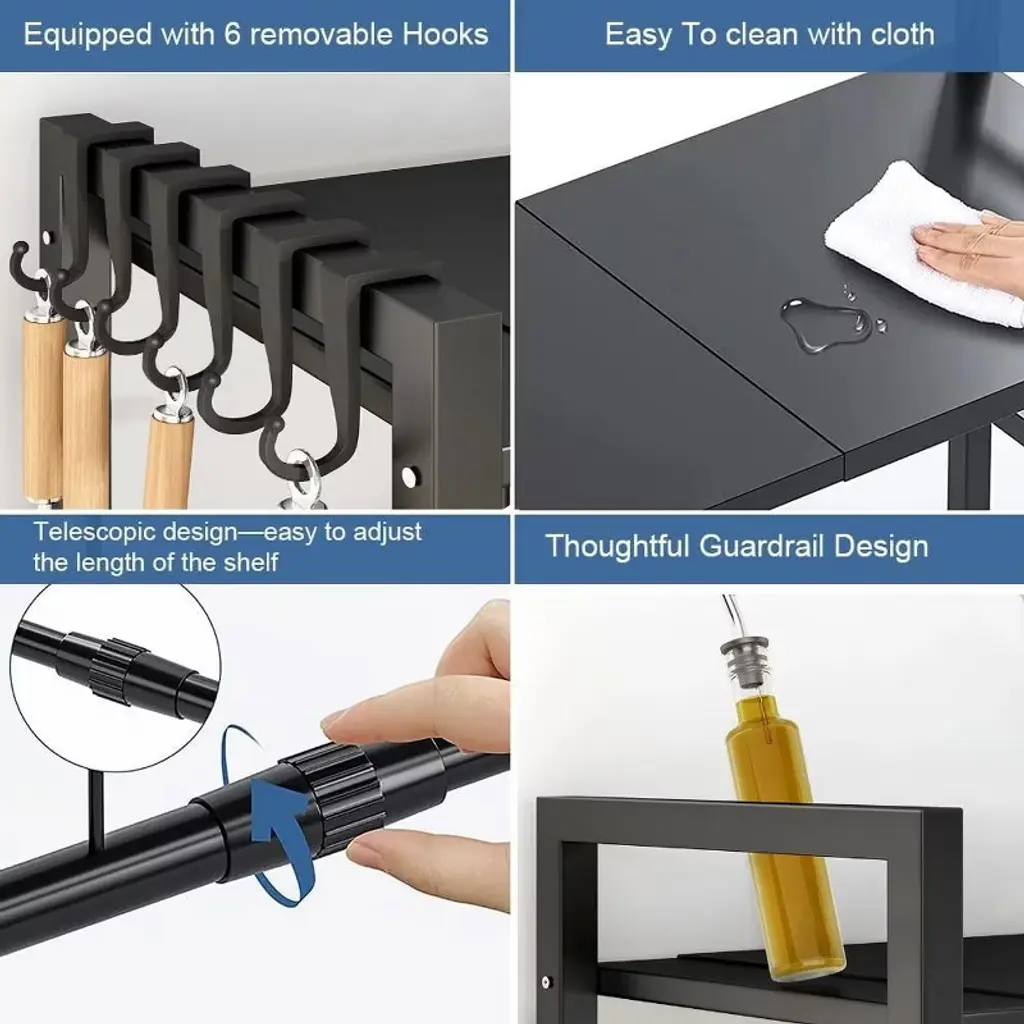 Equipped with 6 removable Hooks

Easy To clean with cloth

Telescopic design—easy to adjust the length of the shelf

Thoughtful Guardrail Design