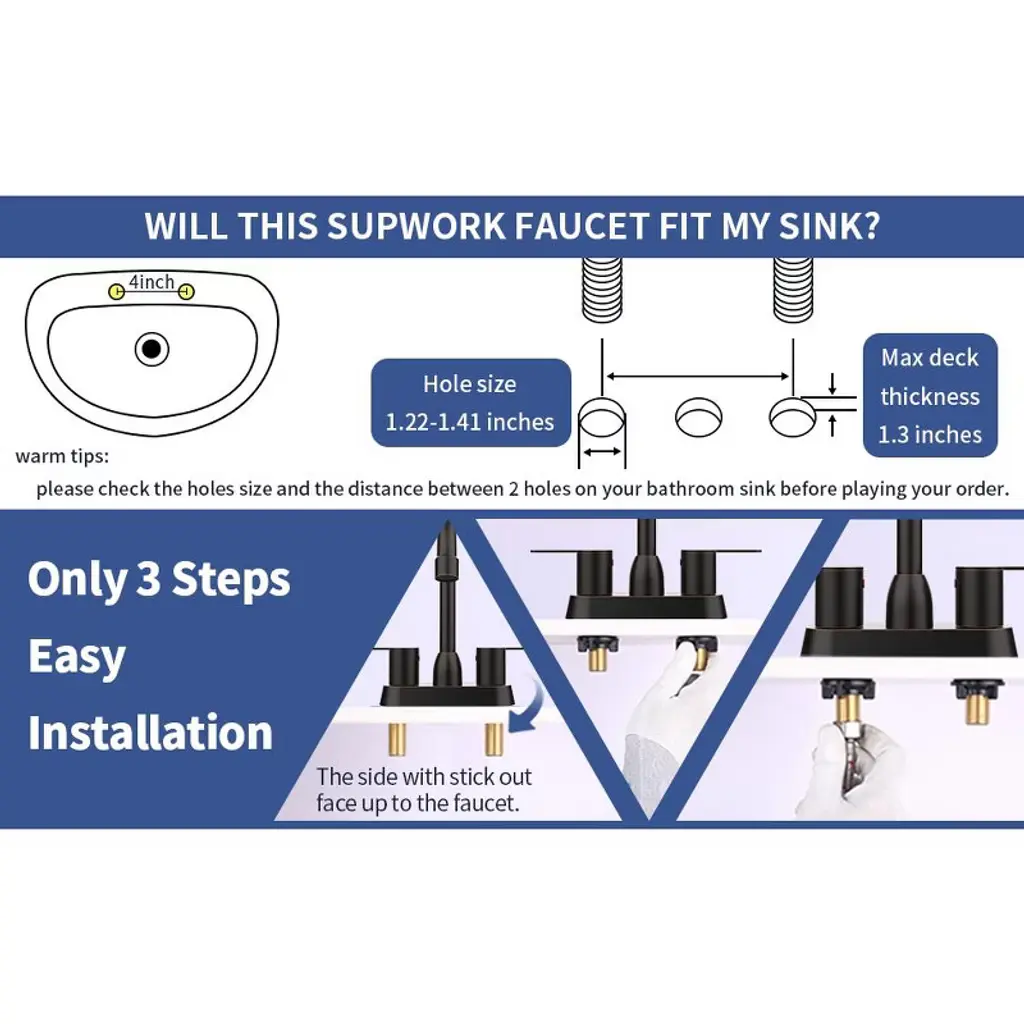 WILL THIS SUPWORK FAUCET FIT MY SINK?

4inch

Hole size
1.22-1.41 inches

Max deck thickness
1.3 inches

warm tips:
please check the holes size and the distance between 2 holes on your bathroom sink before playing your order.

Only 3 Steps
Easy
Installation

The side with stick out face up to the faucet.