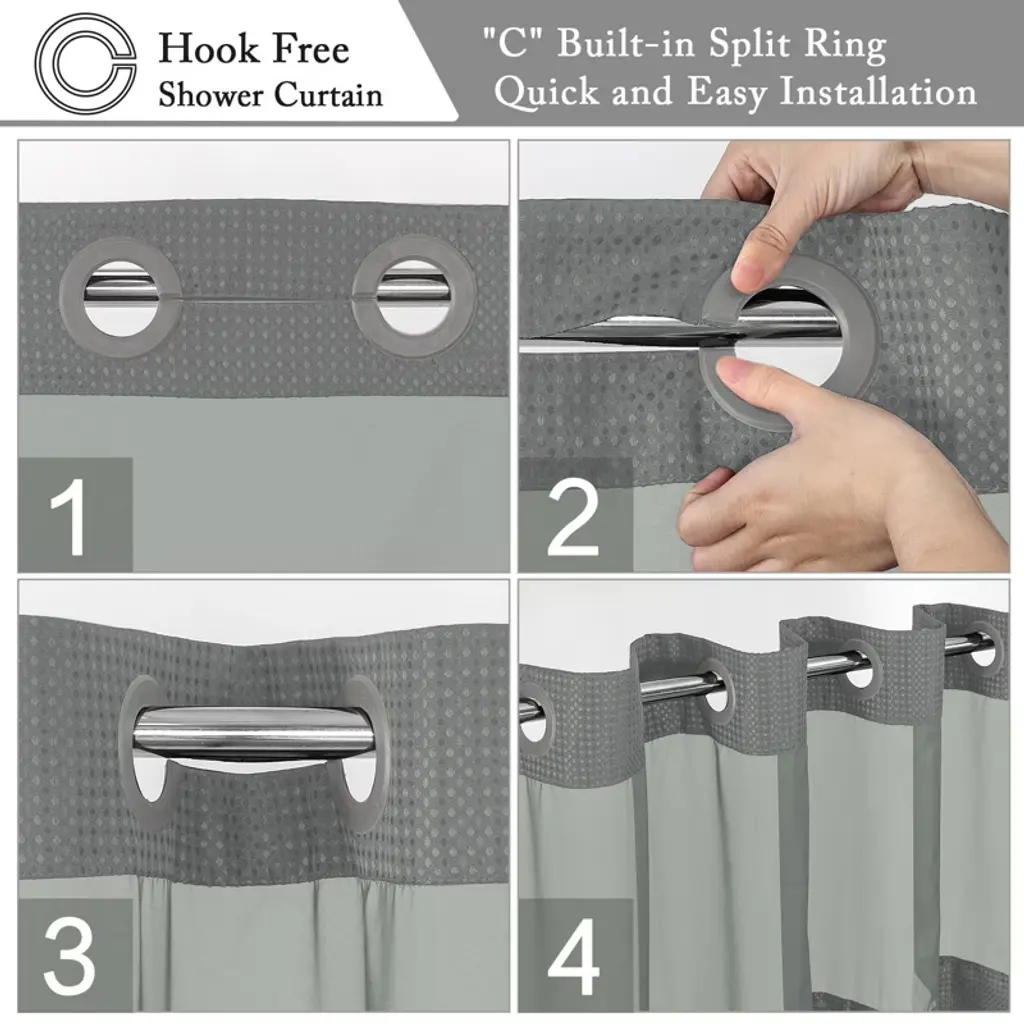 Hook Free
Shower Curtain

"C" Built-in Split Ring
Quick and Easy Installation

1

2

3

4