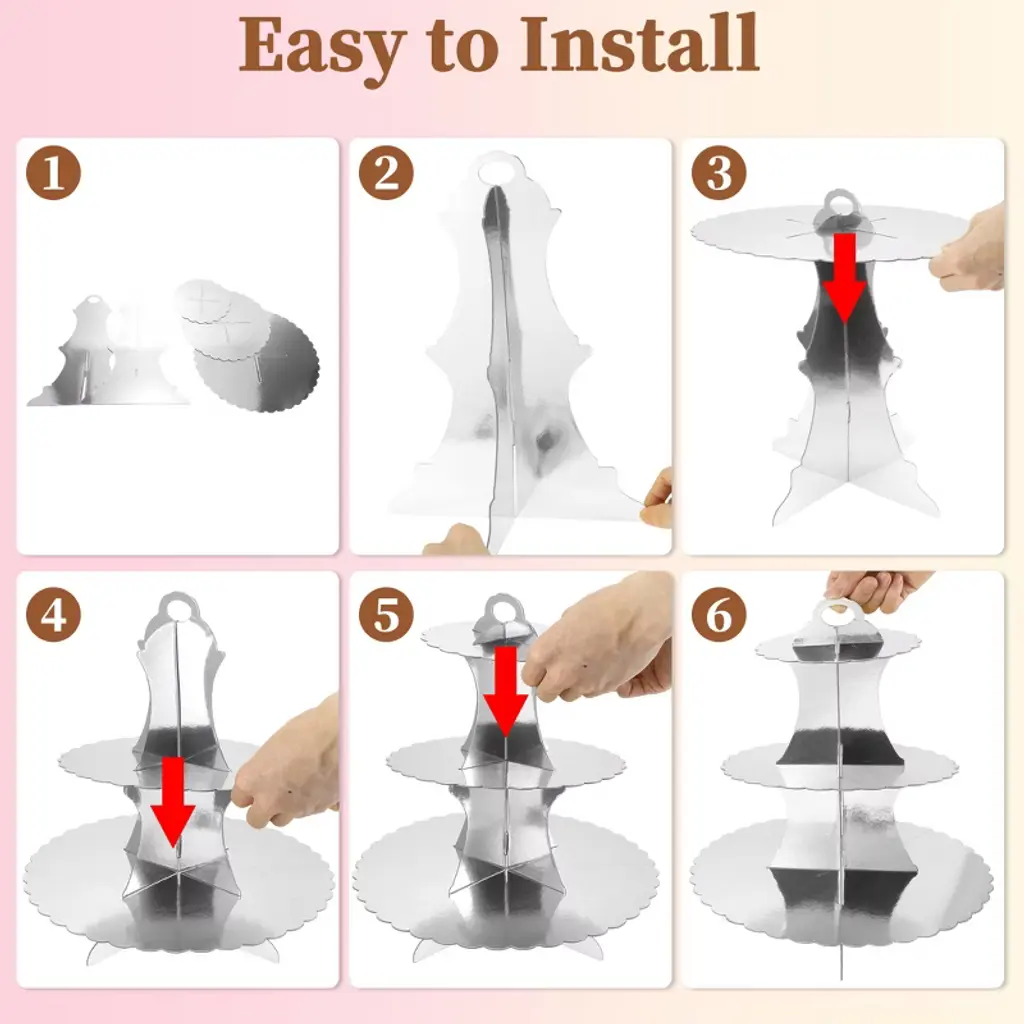 Easy to Install

1

2

3

4

5

6