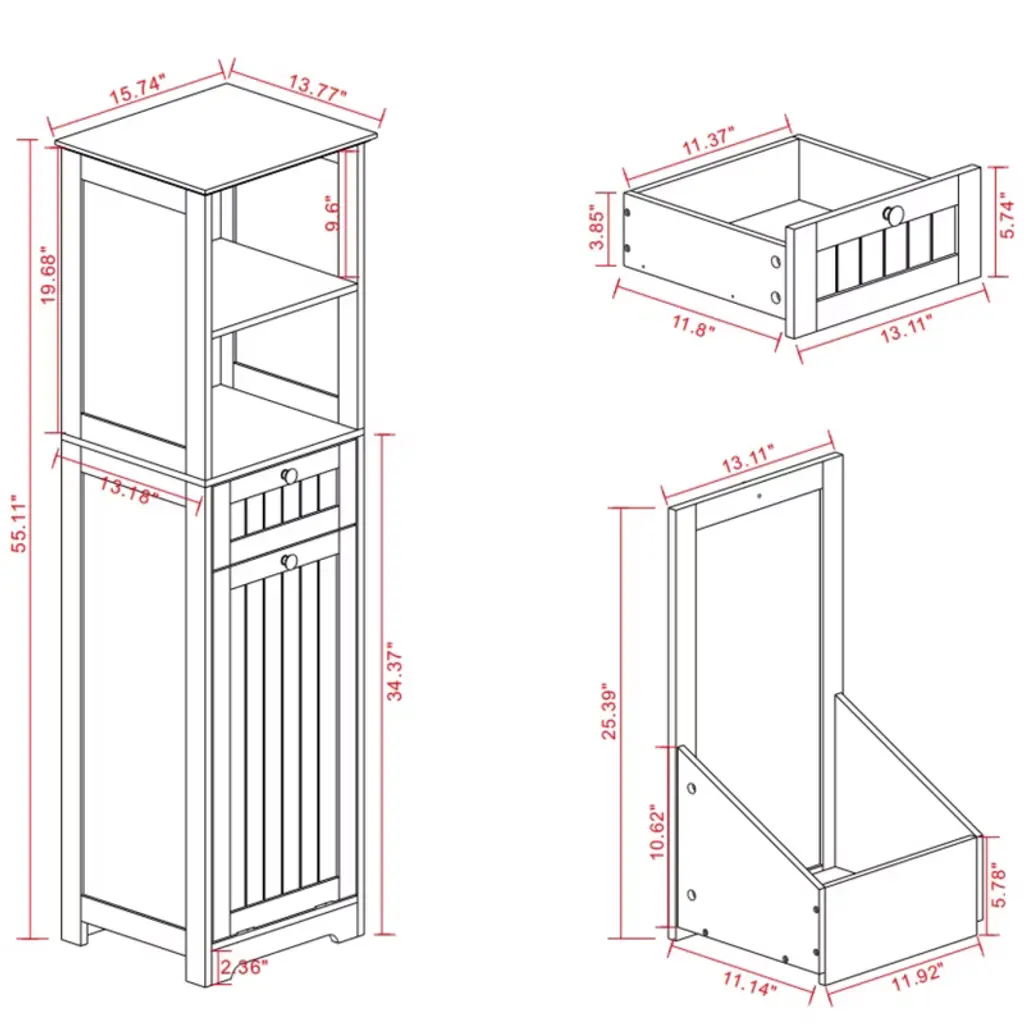 15.74"
13.77"
19.68"
9.6"
55.11"
13.18"
34.37"
2.36"
11.37"
3.85"
5.74"
11.8"
13.11"
13.11"
25.39"
10.62"
5.78"
11.14"
11.92"