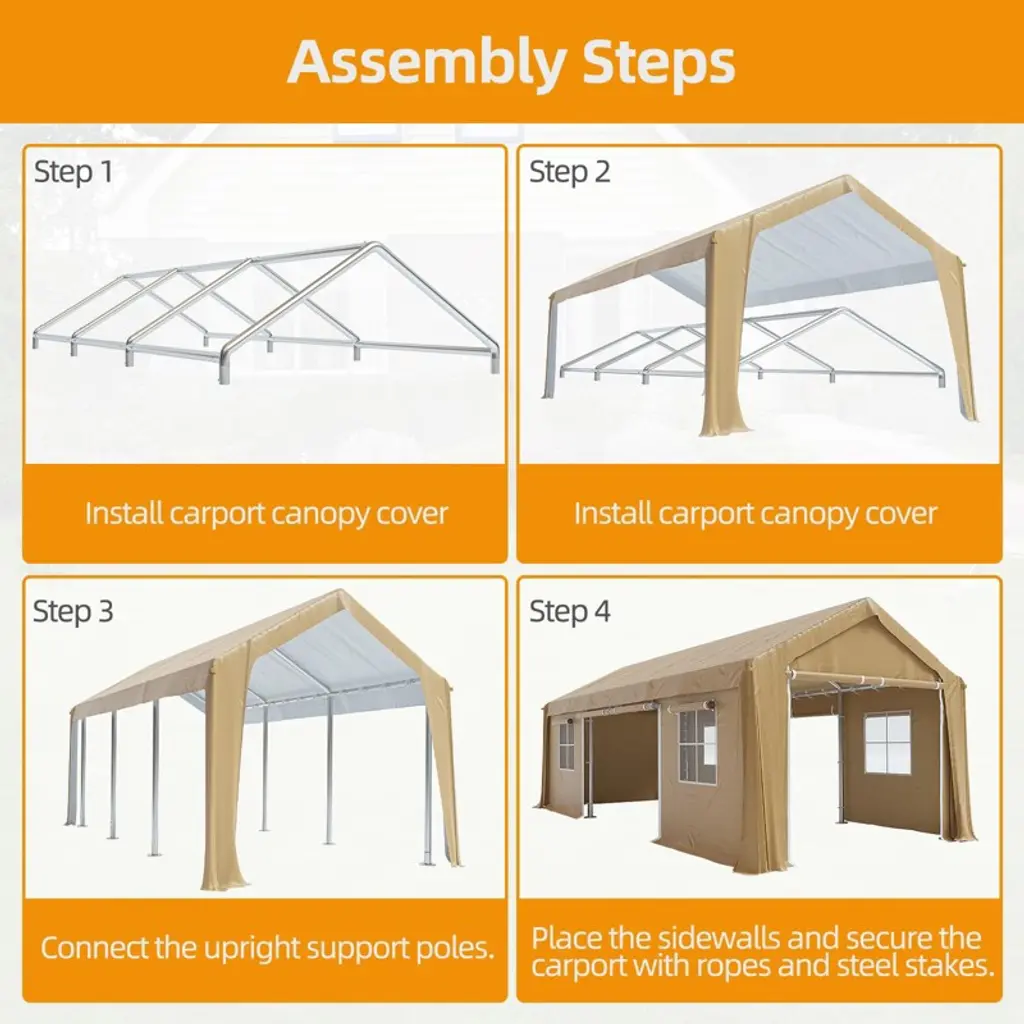 Assembly Steps

Step 1

Install carport canopy cover

Step 2

Install carport canopy cover

Step 3

Connect the upright support poles.

Step 4

Place the sidewalls and secure the carport with ropes and steel stakes.