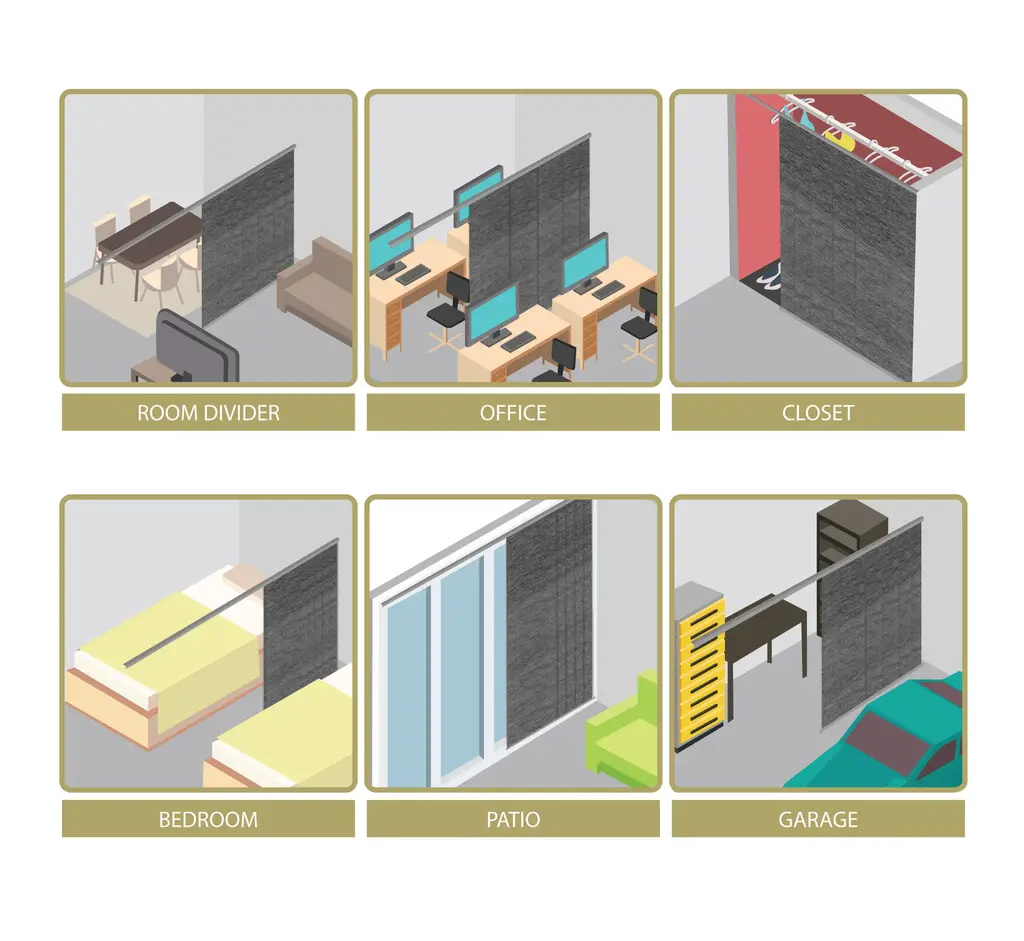 ROOM DIVIDER

OFFICE

CLOSET

BEDROOM

PATIO

GARAGE