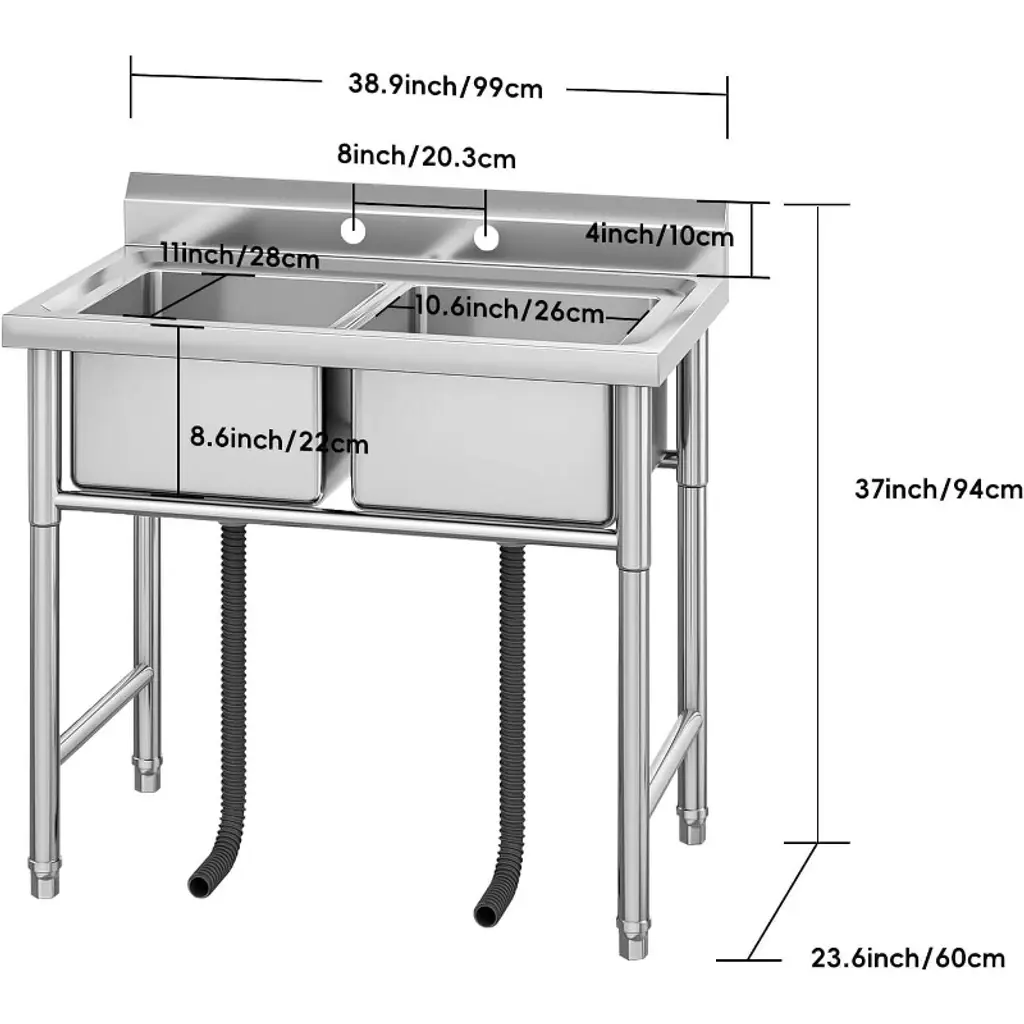 38.9inch/99cm

8inch/20.3cm

4inch/10cm

11inch/28cm

10.6inch/26cm

8.6inch/22cm

37inch/94cm

23.6inch/60cm