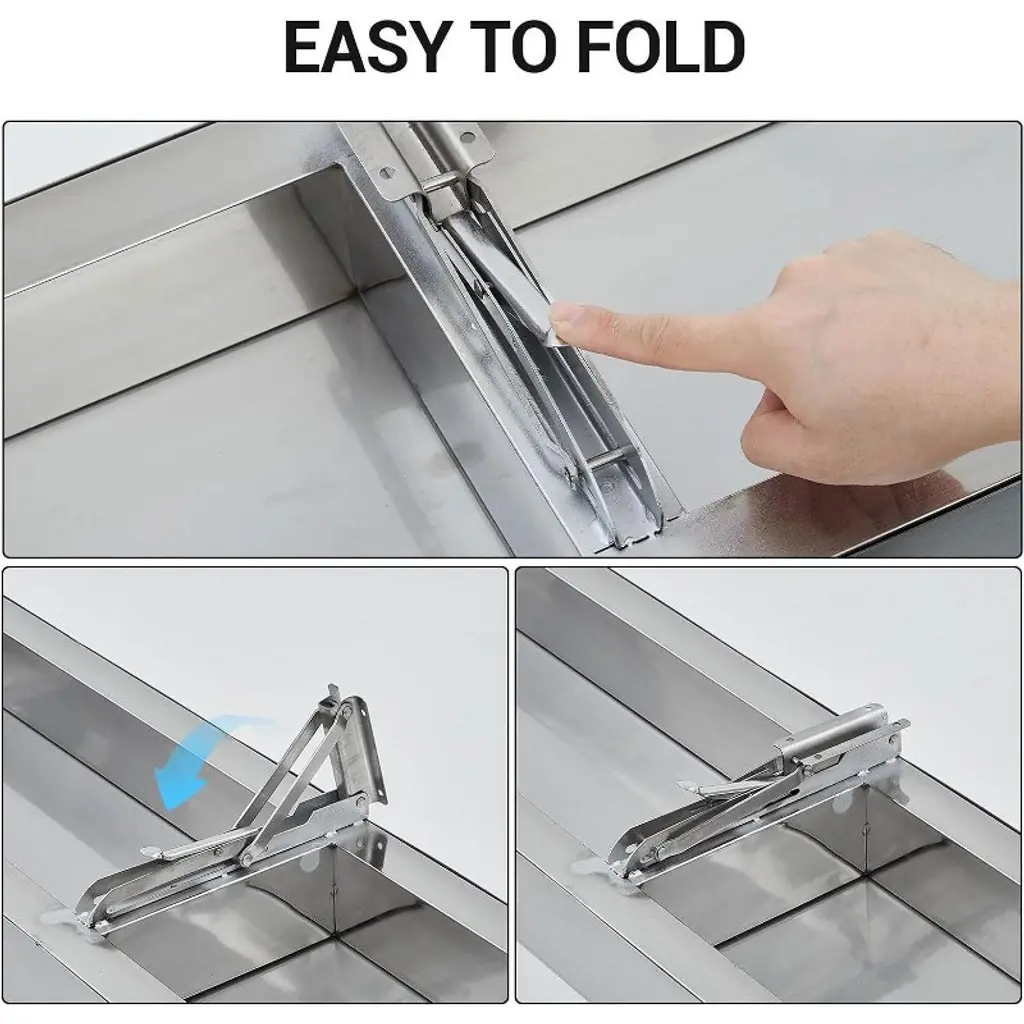 EASY TO FOLD