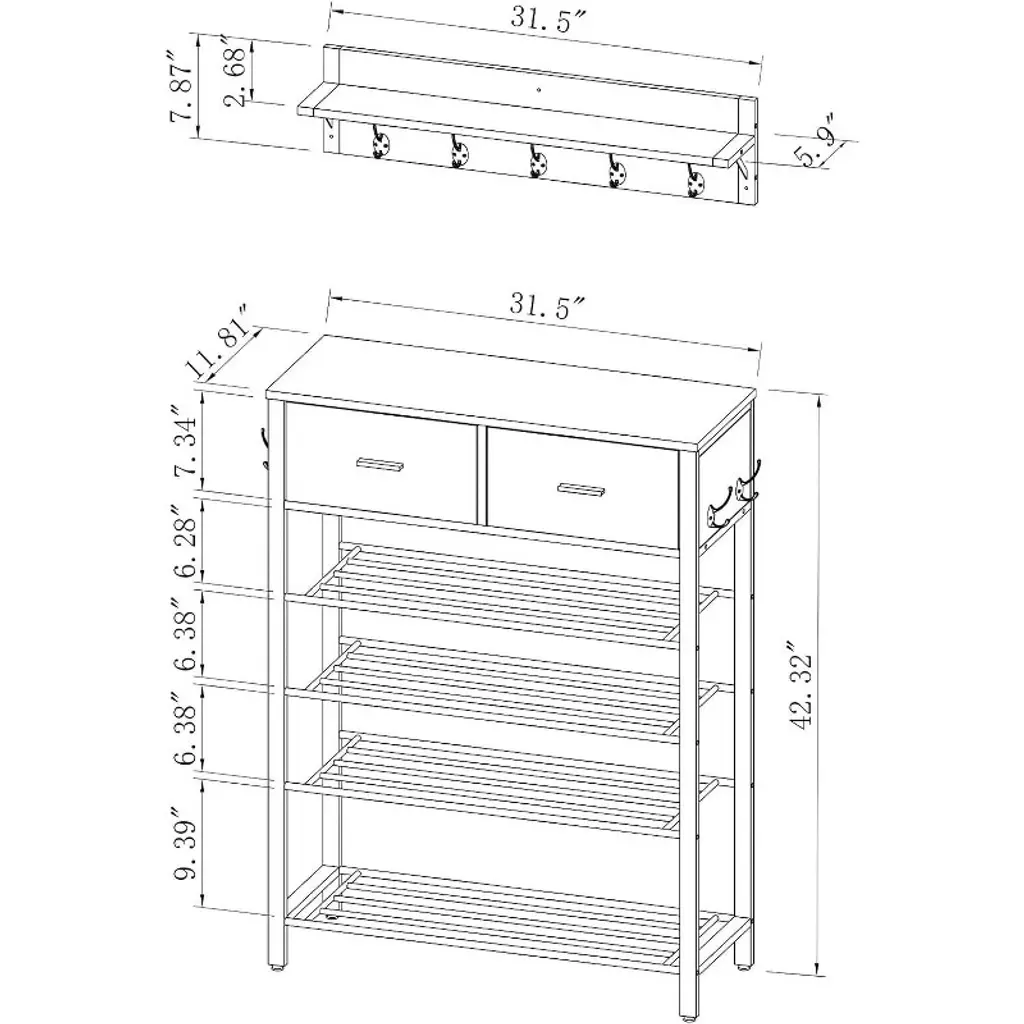 31.5″

7.87″

2.68″

5.9″

31.5″

11.81″

7.34″

6.28″

6.38″

6.38″

9.39″

42.32″