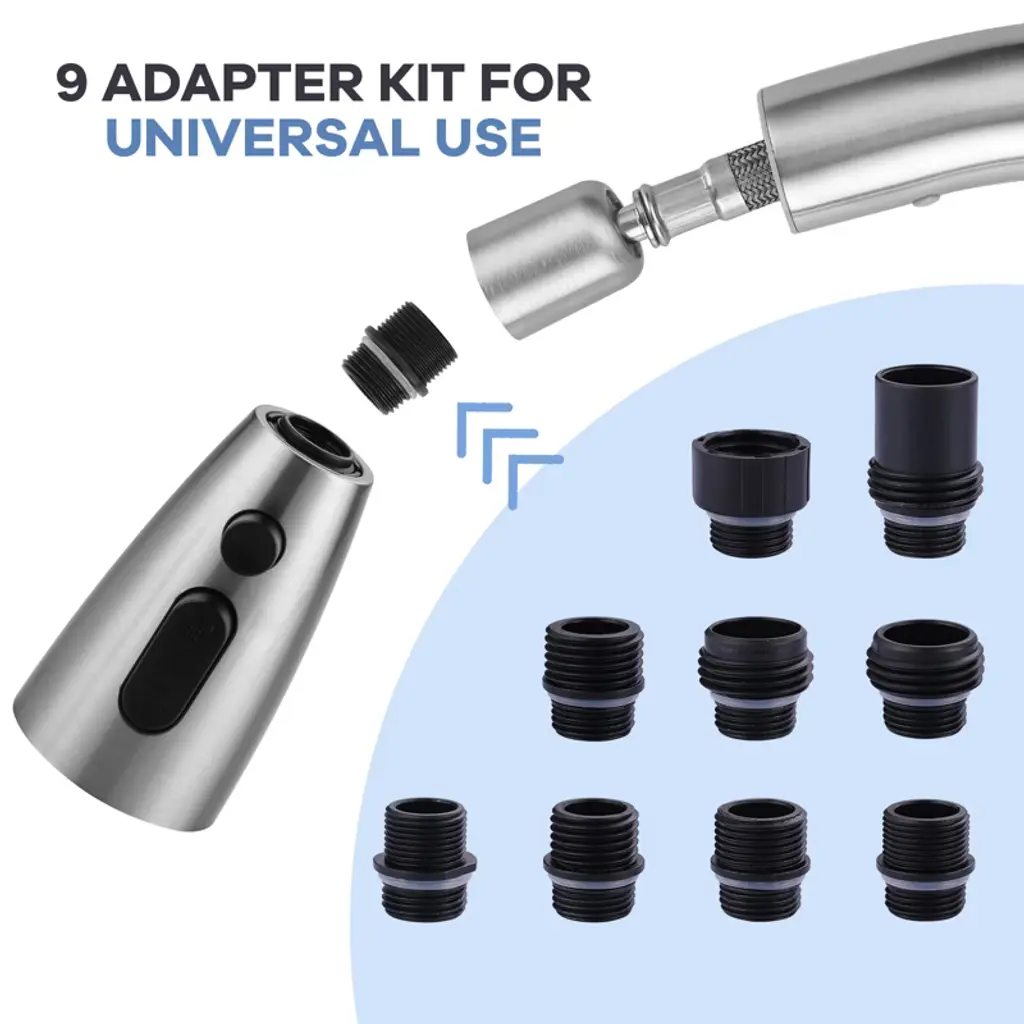 9 ADAPTER KIT FOR
UNIVERSAL USE