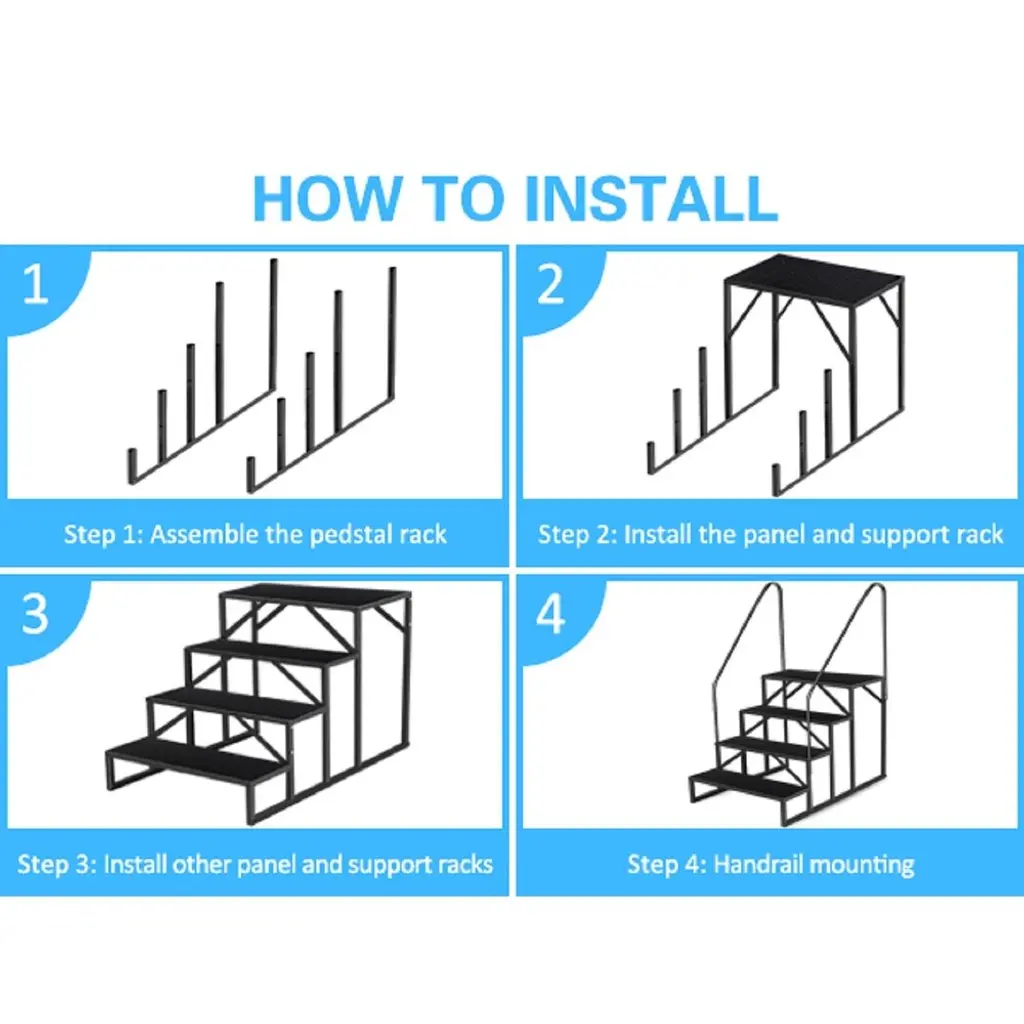 HOW TO INSTALL

1

Step 1: Assemble the pedstal rack

2

Step 2: Install the panel and support rack

3

Step 3: Install other panel and support racks

4

Step 4: Handrail mounting