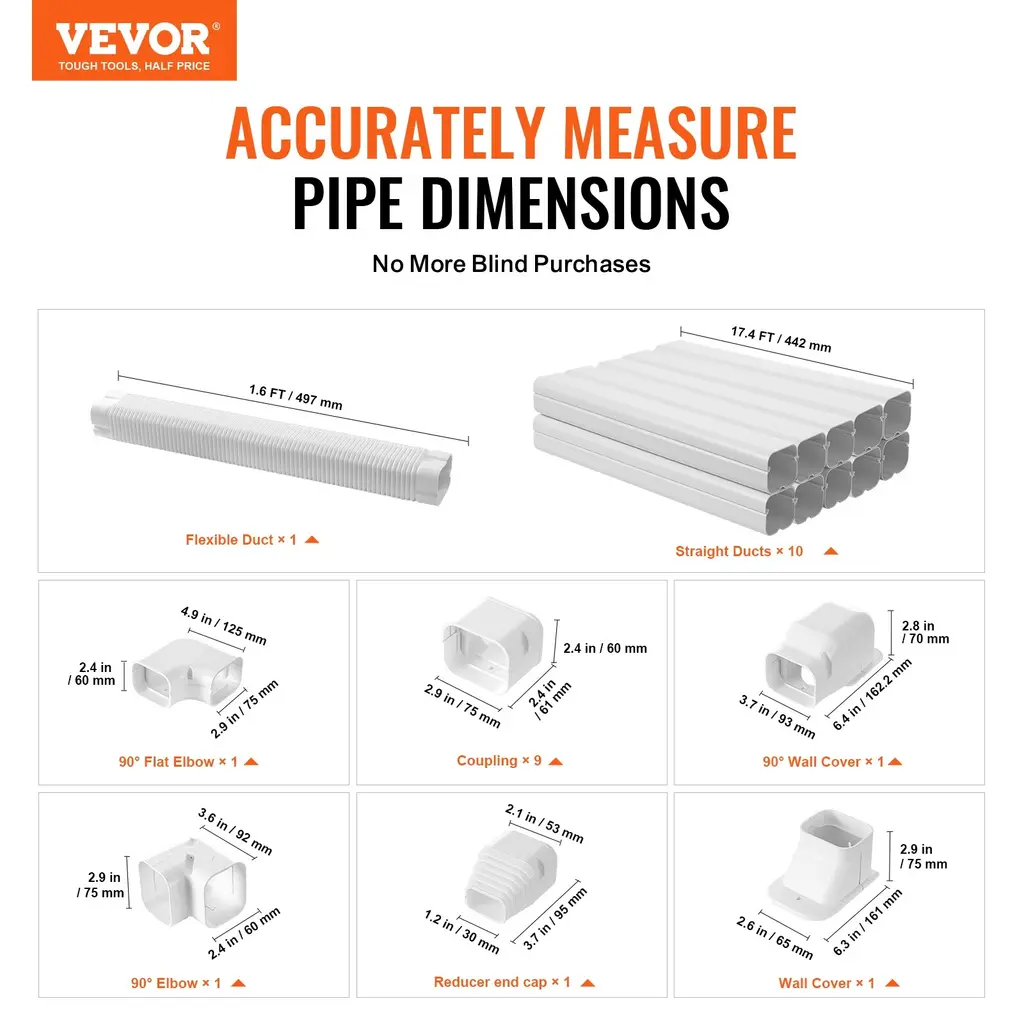 VEVOR
TOUGH TOOLS, HALF PRICE

ACCURATELY MEASURE
PIPE DIMENSIONS

No More Blind Purchases

1.6 FT / 497 mm

Flexible Duct × 1

17.4 FT / 442 mm

Straight Ducts × 10

4.9 in / 125 mm
2.4 in / 60 mm
2.9 in / 75 mm

90° Flat Elbow × 1

2.4 in / 60 mm
2.9 in / 75 mm
2.4 in / 61 mm

Coupling × 9

2.8 in / 70 mm
3.7 in / 93 mm
6.4 in / 162.2 mm

90° Wall Cover × 1

3.6 in / 92 mm
2.9 in / 75 mm
2.4 in / 60 mm

90° Elbow × 1

2.1 in / 53 mm
1.2 in / 30 mm
3.7 in / 95 mm

Reducer end cap × 1

2.9 in / 75 mm
2.6 in / 65 mm
6.3 in / 161 mm

Wall Cover × 1