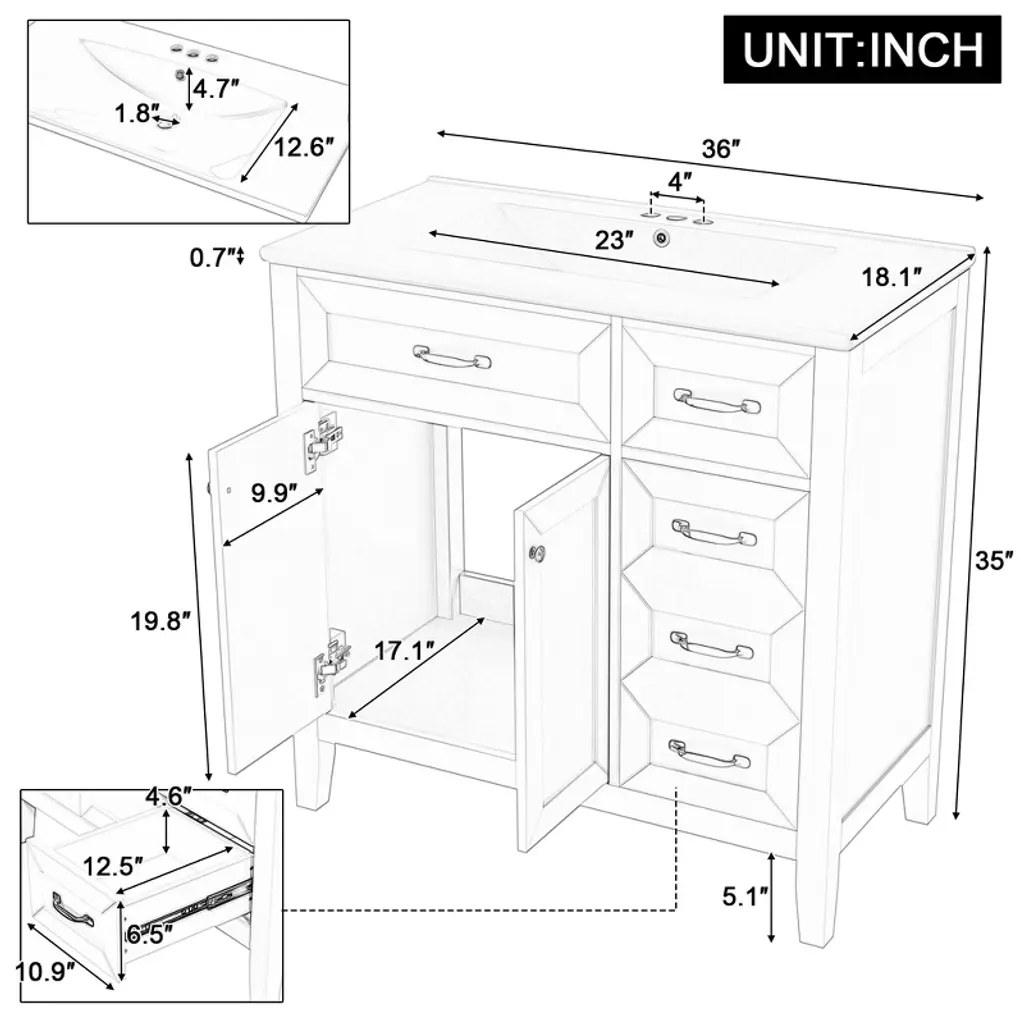 UNIT:INCH

4.7″
1.8″
12.6″

36″
4″
23″
0.7″
18.1″

9.9″
19.8″
17.1″
35″

4.6″
12.5″
6.5″
10.9″
5.1″