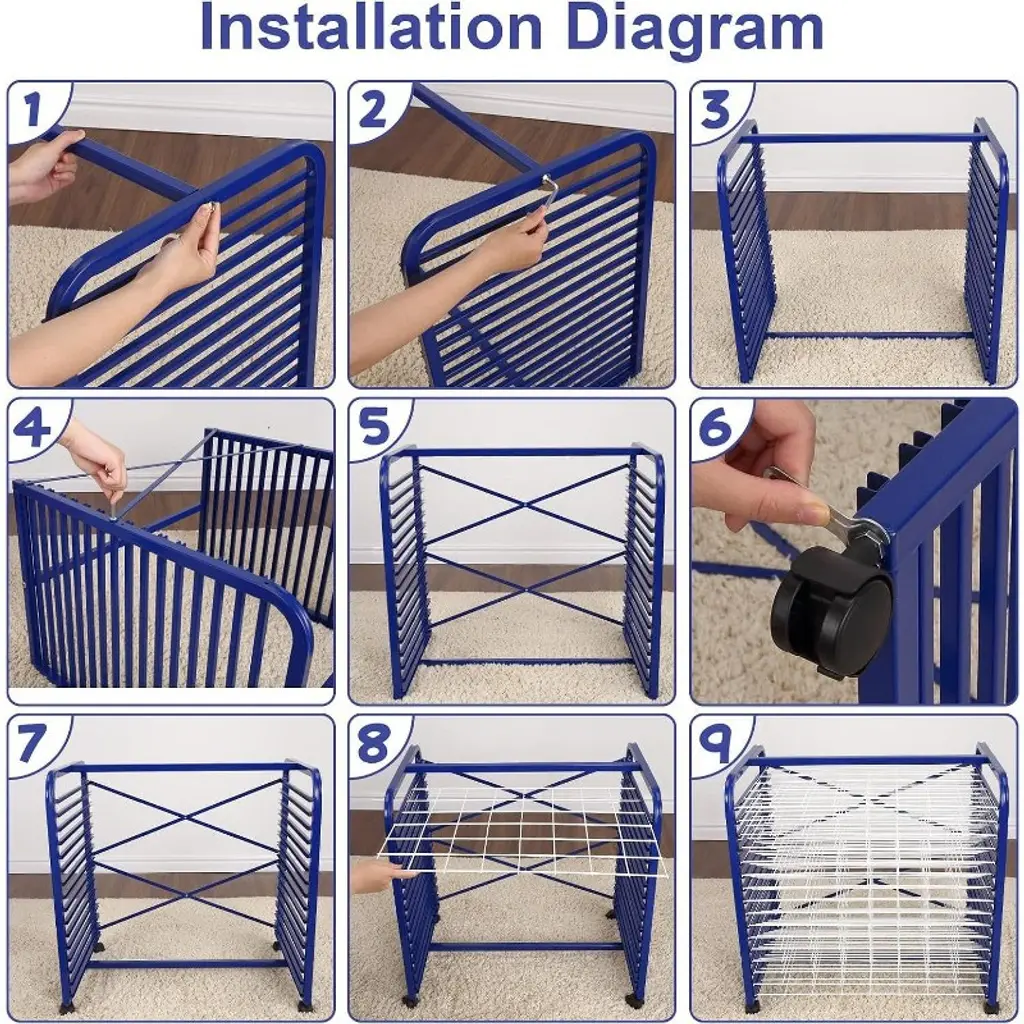 Installation Diagram

1

2

3

4

5

6

7

8

9