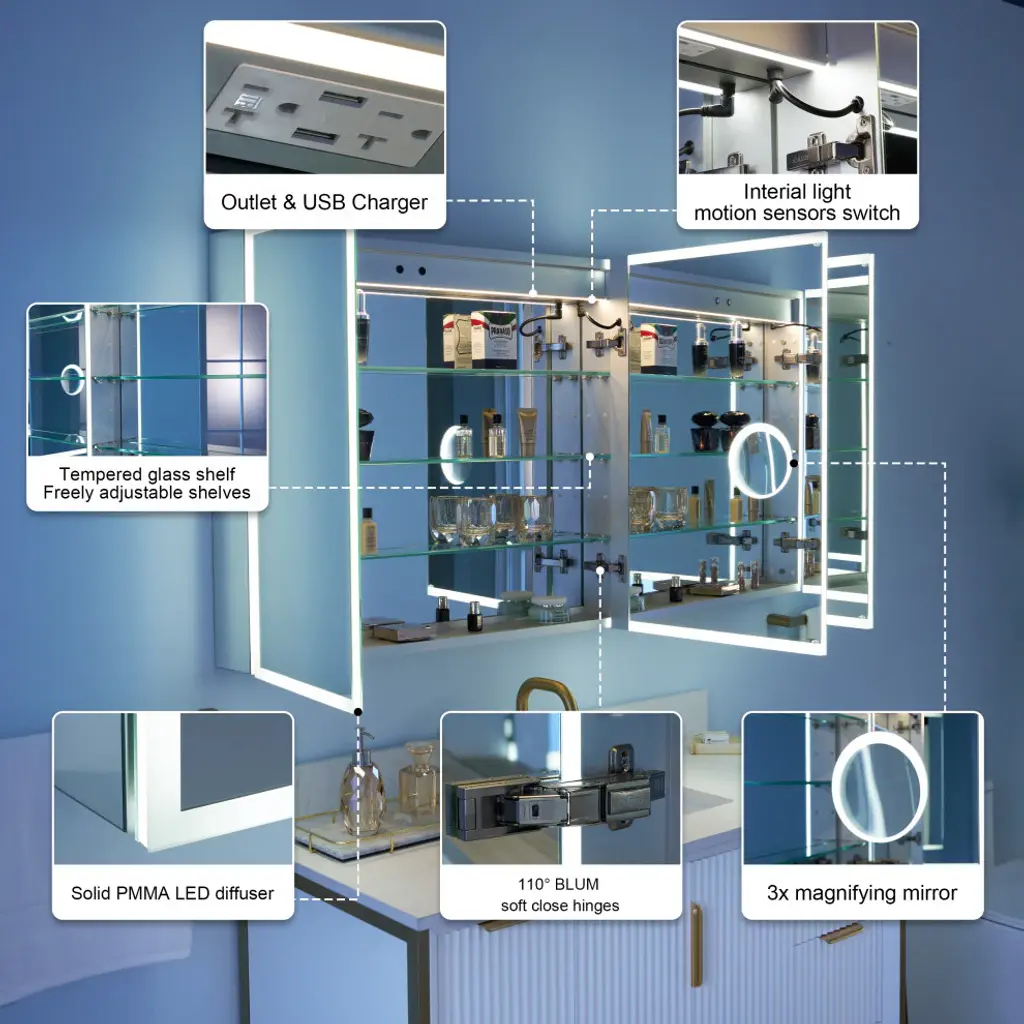 Outlet & USB Charger

Interial light
motion sensors switch

Tempered glass shelf
Freely adjustable shelves

Solid PMMA LED diffuser

110° BLUM
soft close hinges

3x magnifying mirror