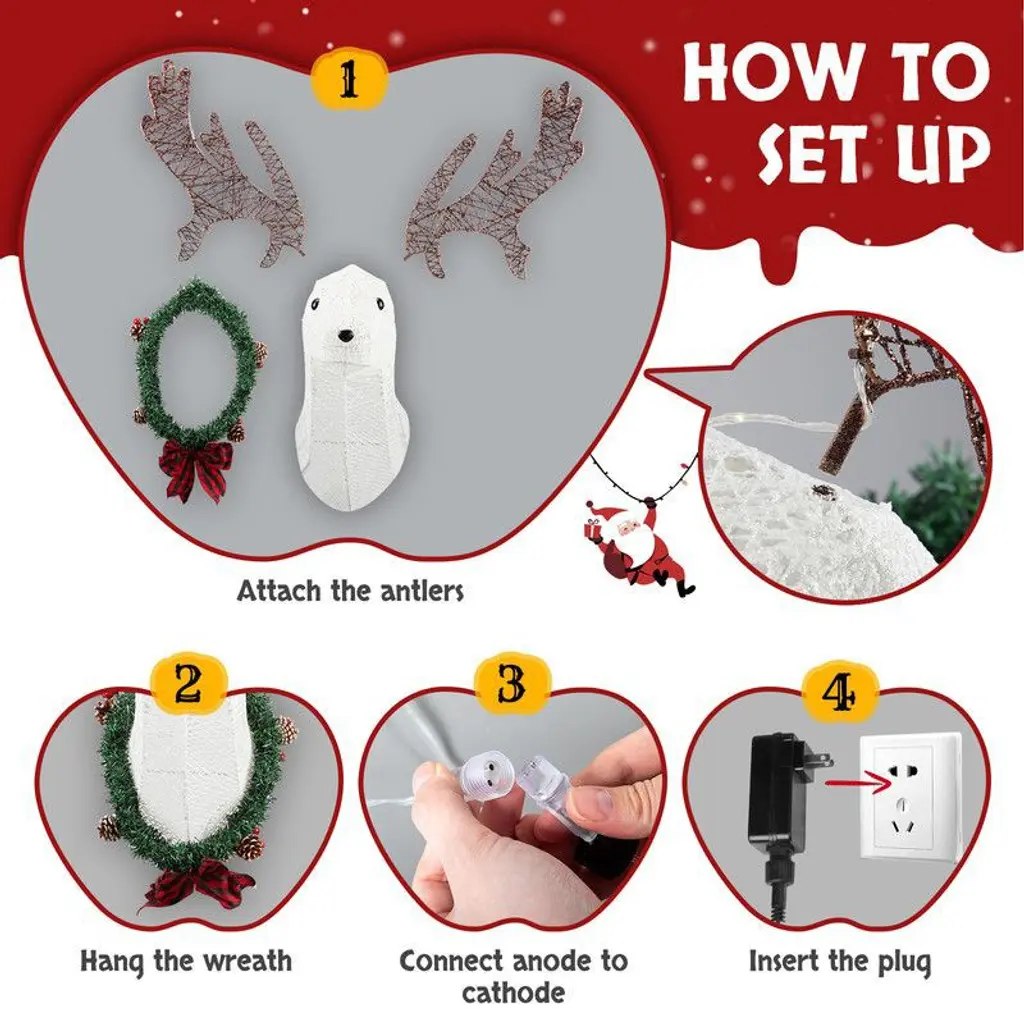 HOW TO SET UP

1

Attach the antlers

2

Hang the wreath

3

Connect anode to cathode

4

Insert the plug