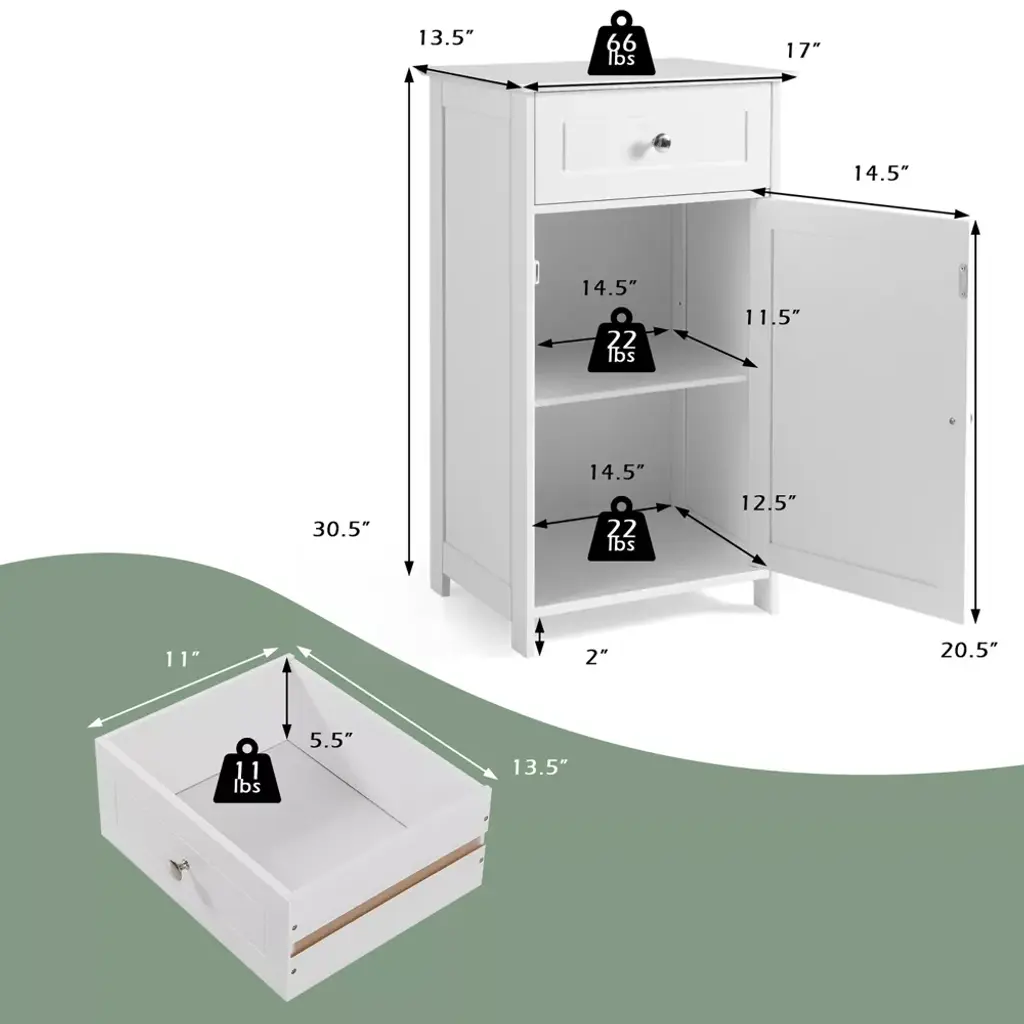 13.5″

66 lbs

17″

14.5″

14.5″

22 lbs

11.5″

14.5″

22 lbs

12.5″

30.5″

2″

20.5″

11″

5.5″

11 lbs

13.5″