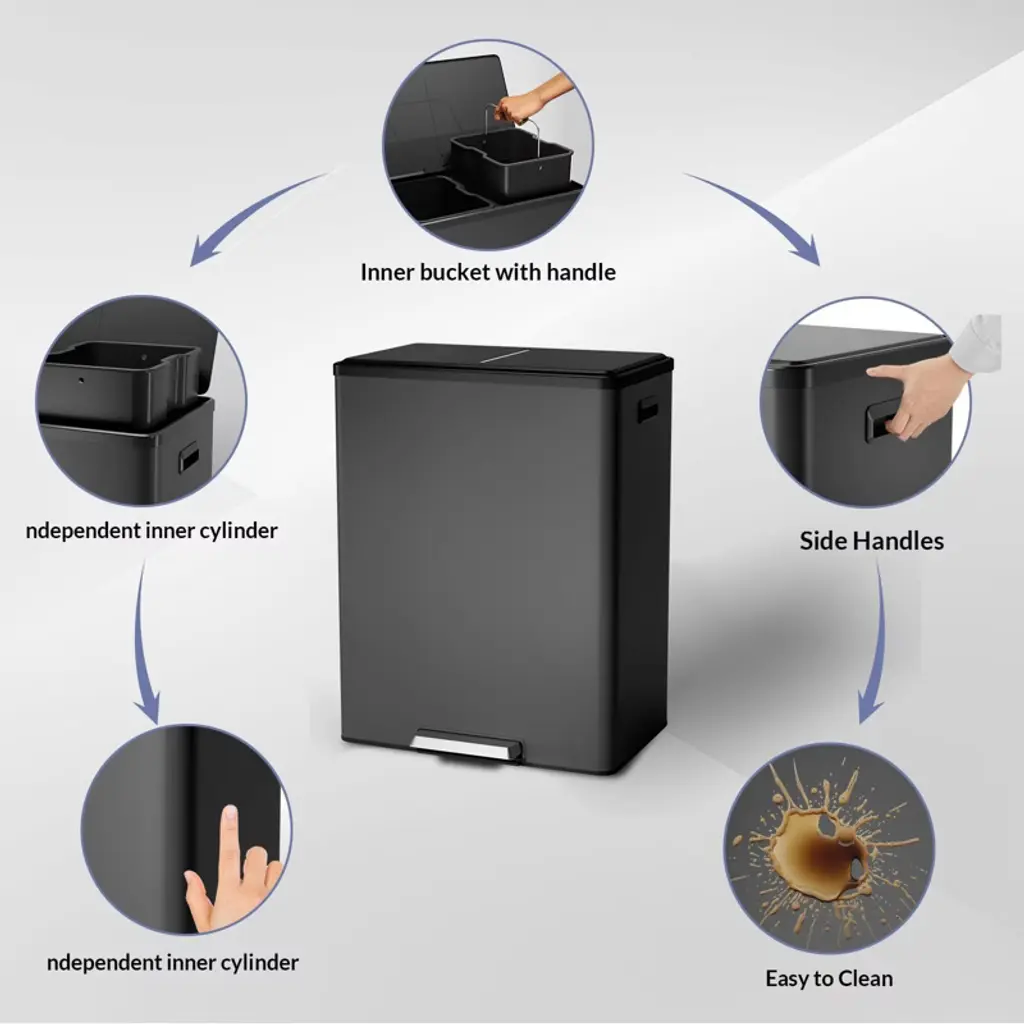 Inner bucket with handle

ndependent inner cylinder

Side Handles

ndependent inner cylinder

Easy to Clean