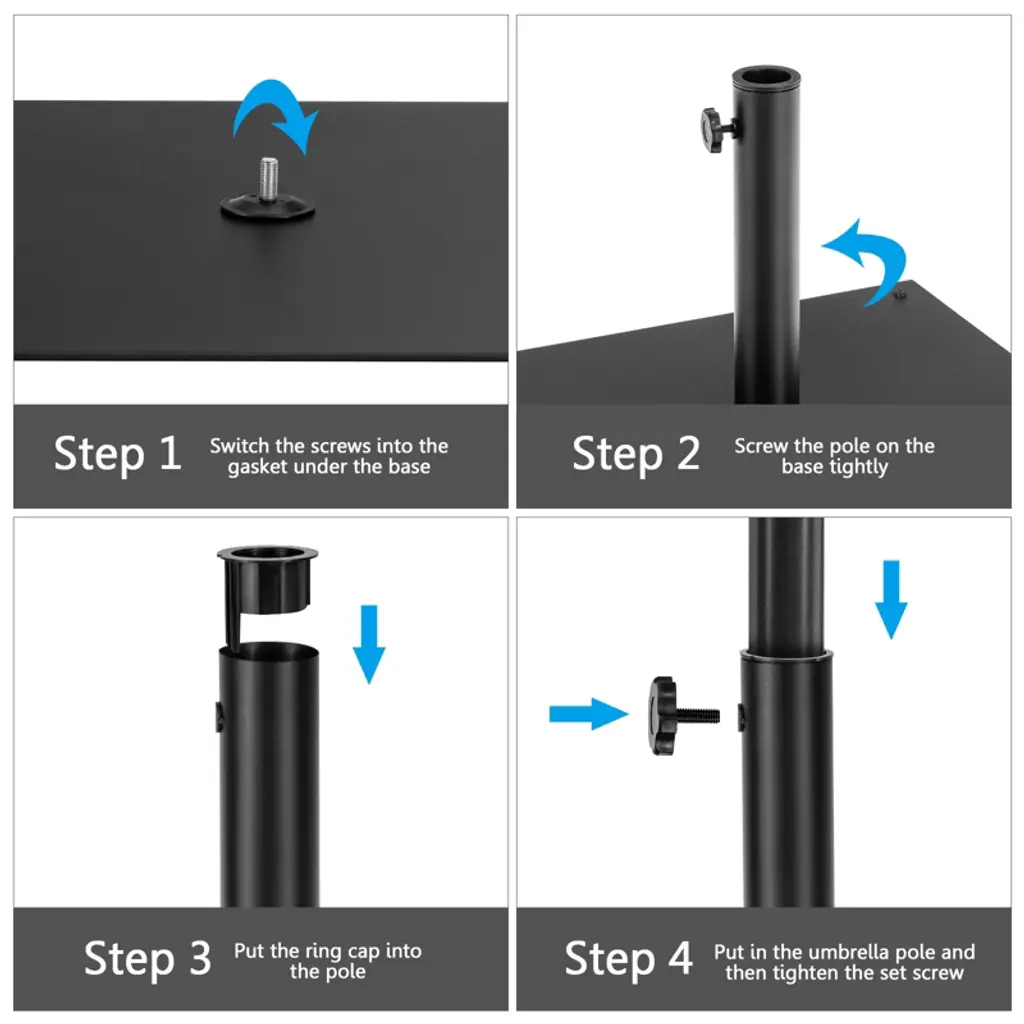 Step 1 Switch the screws into the gasket under the base

Step 2 Screw the pole on the base tightly

Step 3 Put the ring cap into the pole

Step 4 Put in the umbrella pole and then tighten the set screw