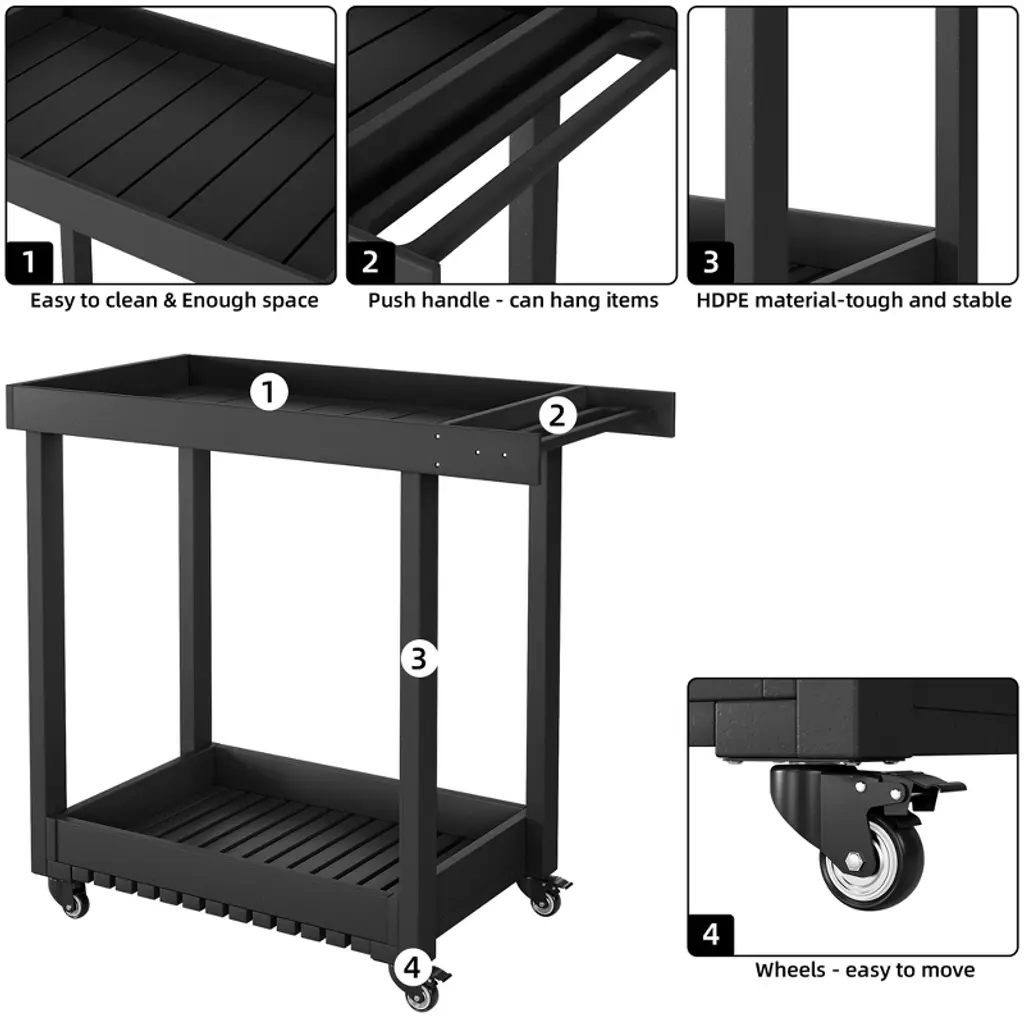 1
Easy to clean & Enough space

2
Push handle - can hang items

3
HDPE material-tough and stable

1
2
3
4

4
Wheels - easy to move