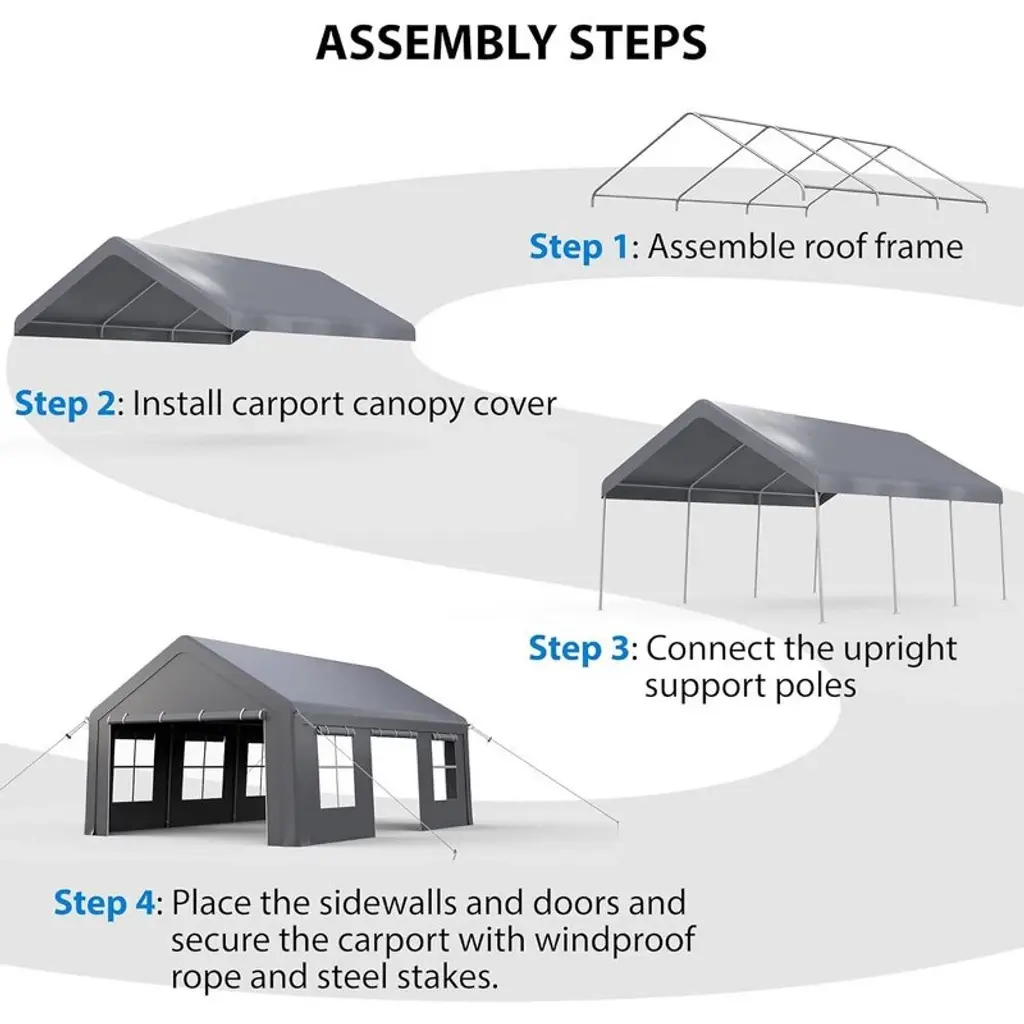 ASSEMBLY STEPS

Step 1: Assemble roof frame

Step 2: Install carport canopy cover

Step 3: Connect the upright support poles

Step 4: Place the sidewalls and doors and secure the carport with windproof rope and steel stakes.