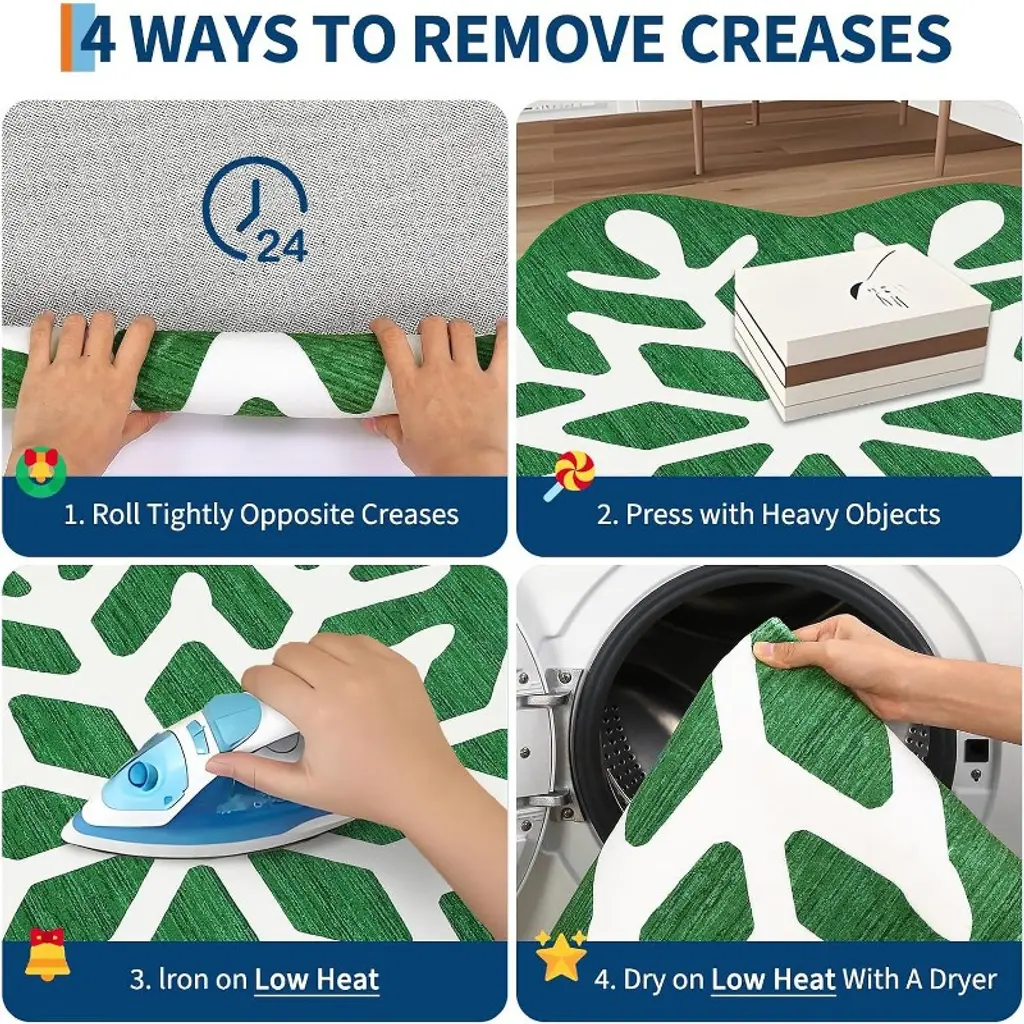 4 WAYS TO REMOVE CREASES

24

1. Roll Tightly Opposite Creases

2. Press with Heavy Objects

3. Iron on Low Heat

4. Dry on Low Heat With A Dryer