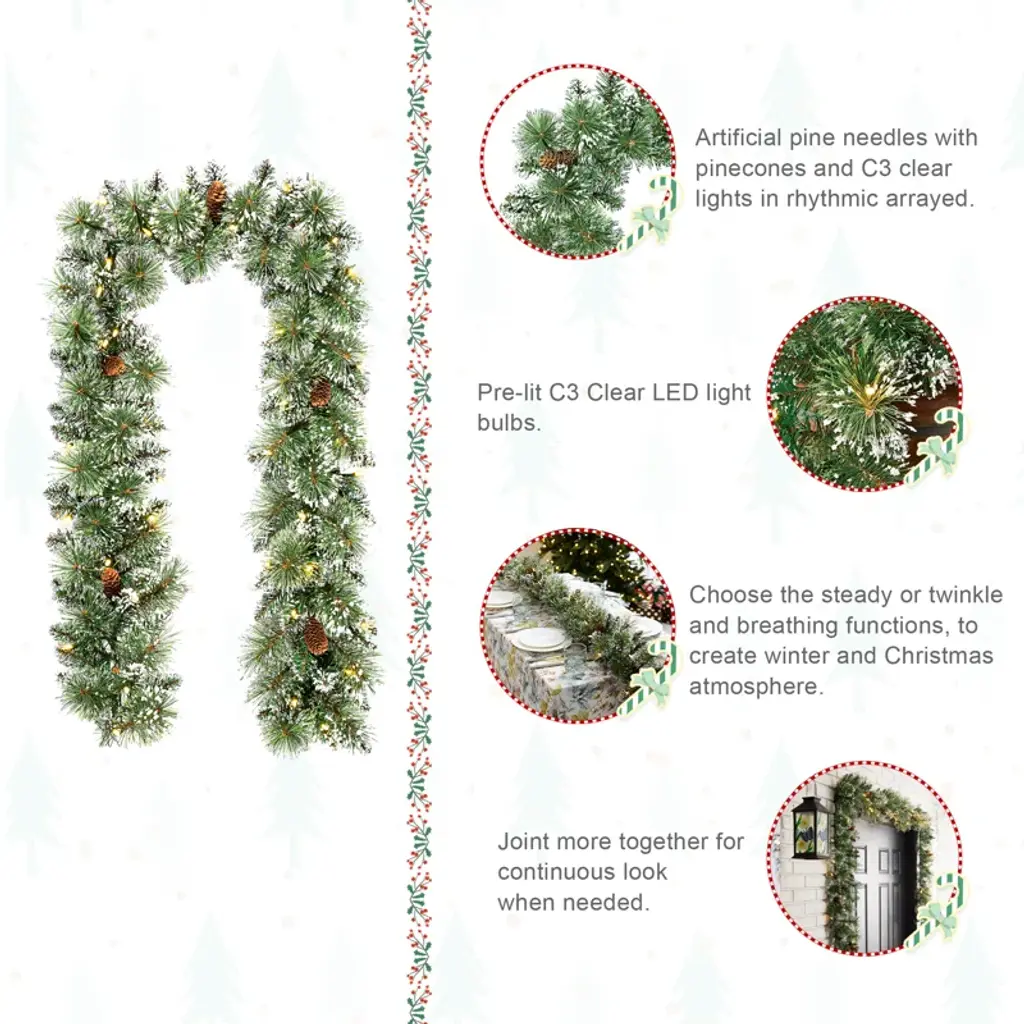 Artificial pine needles with pinecones and C3 clear lights in rhythmic arrayed.

Pre-lit C3 Clear LED light bulbs.

Choose the steady or twinkle and breathing functions, to create winter and Christmas atmosphere.

Joint more together for continuous look when needed.