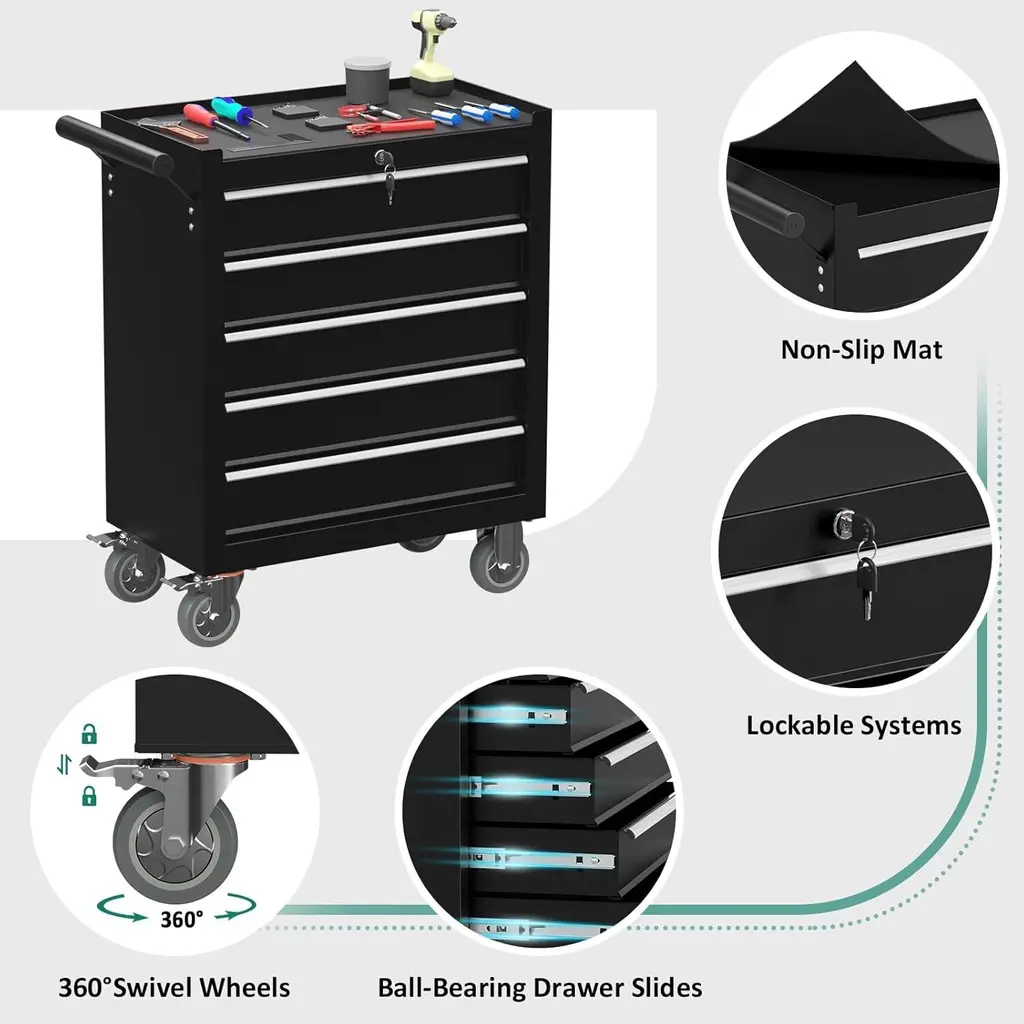 Non-Slip Mat

Lockable Systems

360°

360°Swivel Wheels

Ball-Bearing Drawer Slides