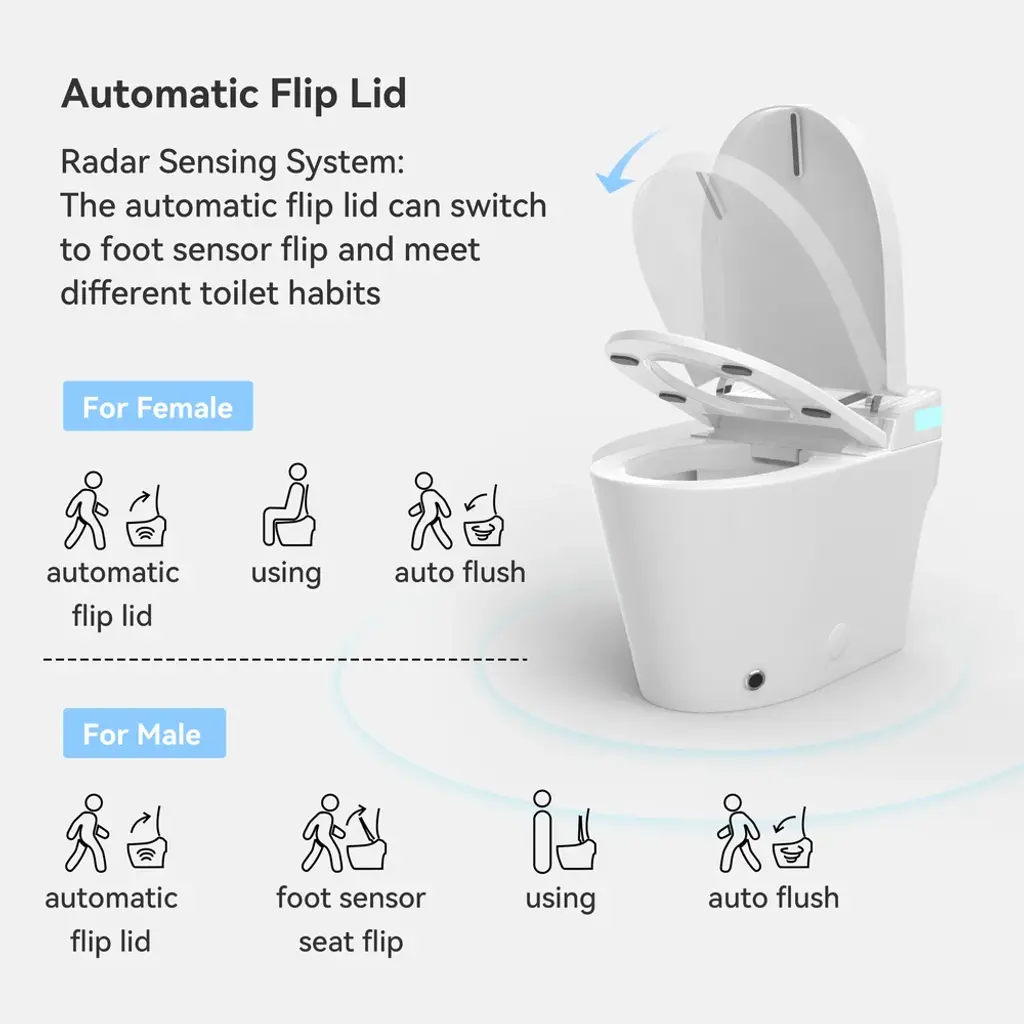 Automatic Flip Lid

Radar Sensing System:
The automatic flip lid can switch to foot sensor flip and meet different toilet habits

For Female

automatic flip lid

using

auto flush

For Male

automatic flip lid

foot sensor seat flip

using

auto flush