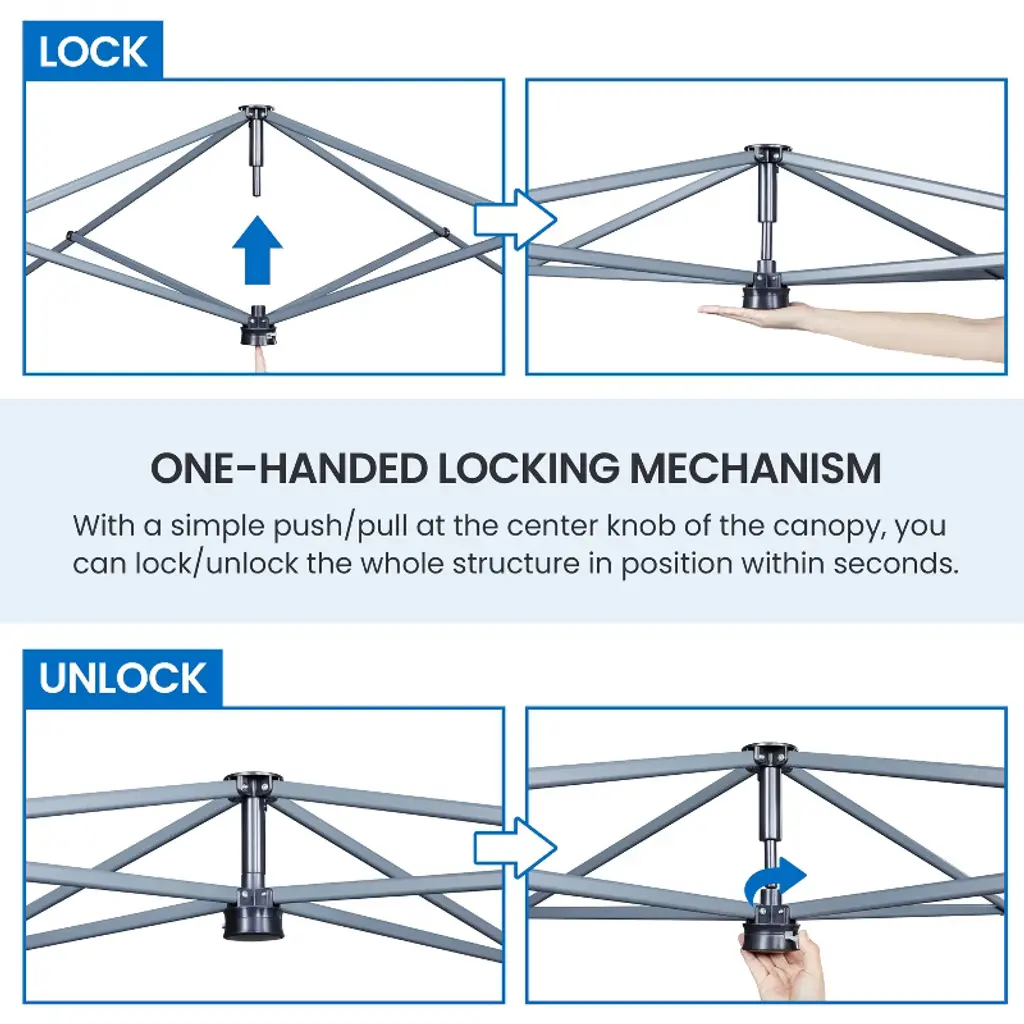 LOCK

ONE-HANDED LOCKING MECHANISM

With a simple push/pull at the center knob of the canopy, you can lock/unlock the whole structure in position within seconds.

UNLOCK