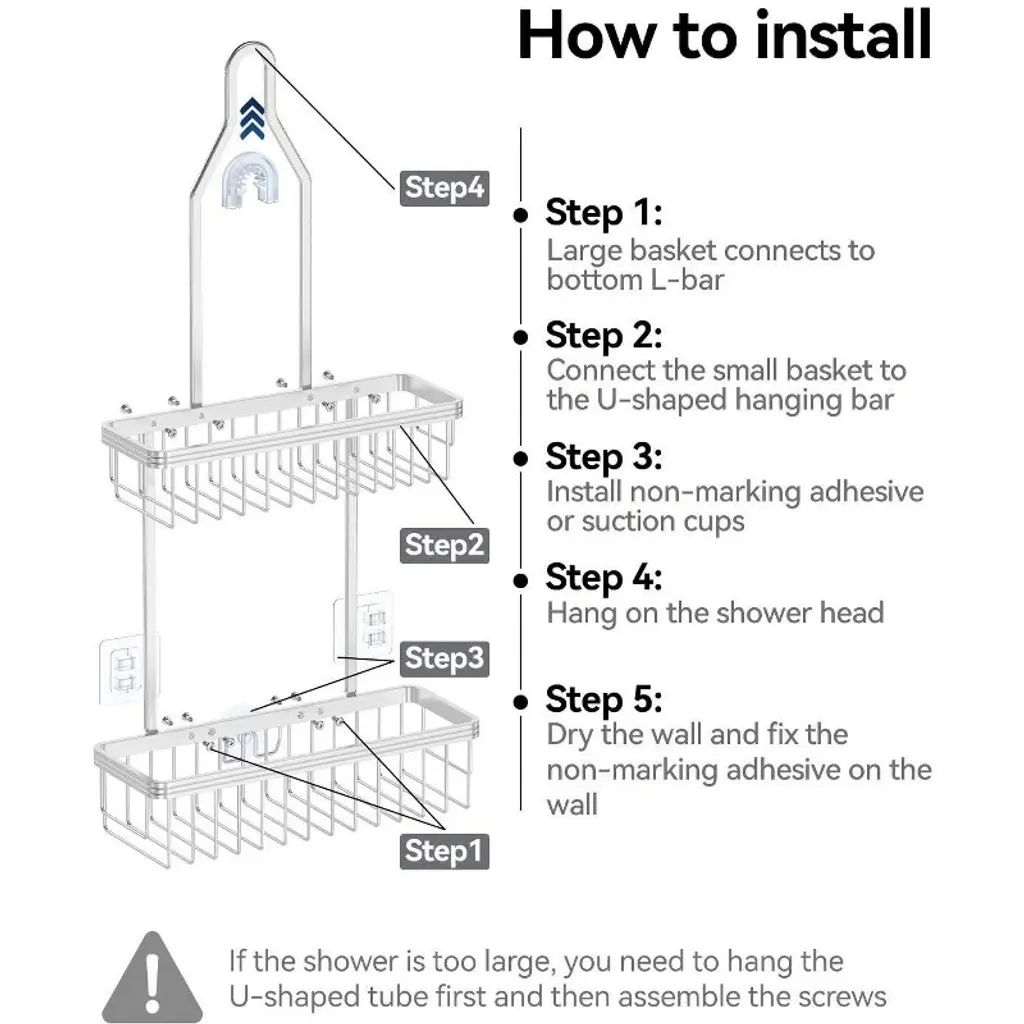 How to install

Step4

Step2

Step3

Step1

Step 1:
Large basket connects to bottom L-bar

Step 2:
Connect the small basket to the U-shaped hanging bar

Step 3:
Install non-marking adhesive or suction cups

Step 4:
Hang on the shower head

Step 5:
Dry the wall and fix the non-marking adhesive on the wall

If the shower is too large, you need to hang the U-shaped tube first and then assemble the screws