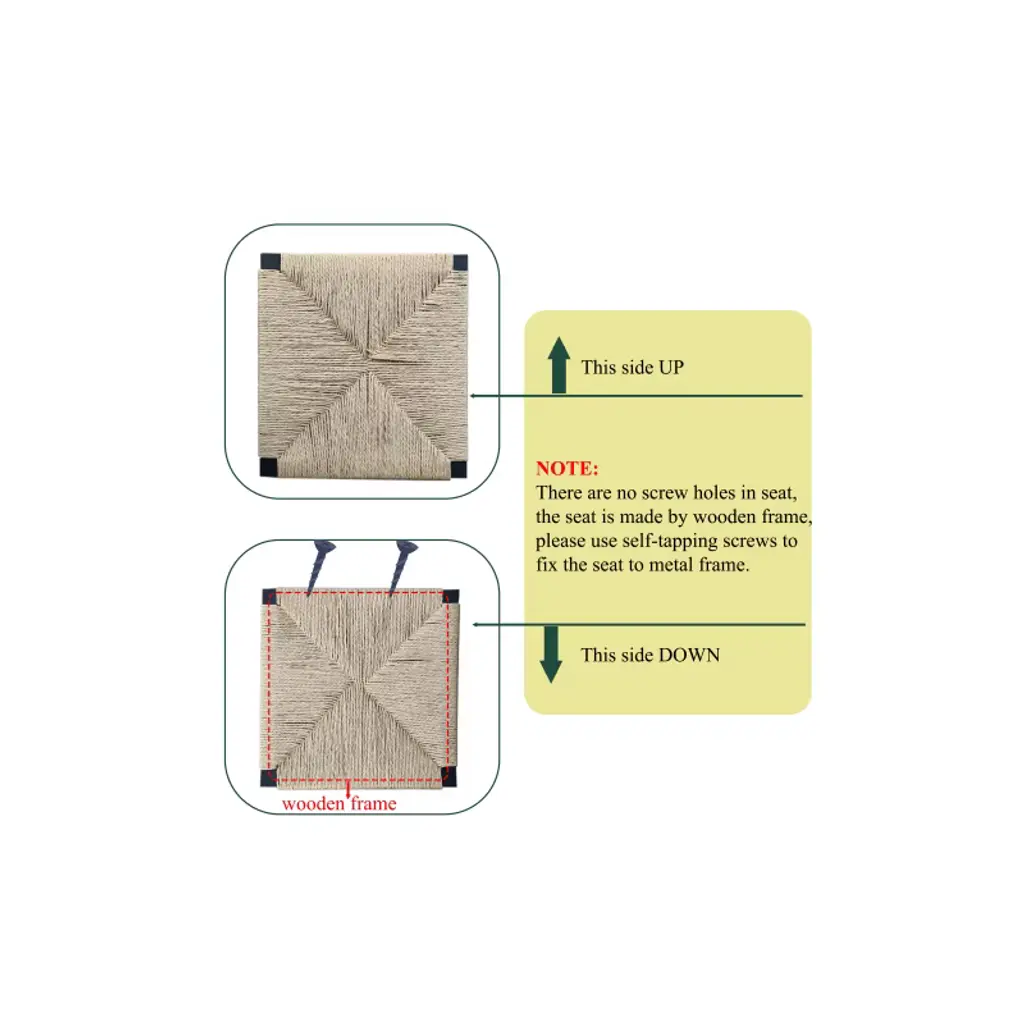 This side UP

NOTE:
There are no screw holes in seat, the seat is made by wooden frame, please use self-tapping screws to fix the seat to metal frame.

This side DOWN

wooden frame