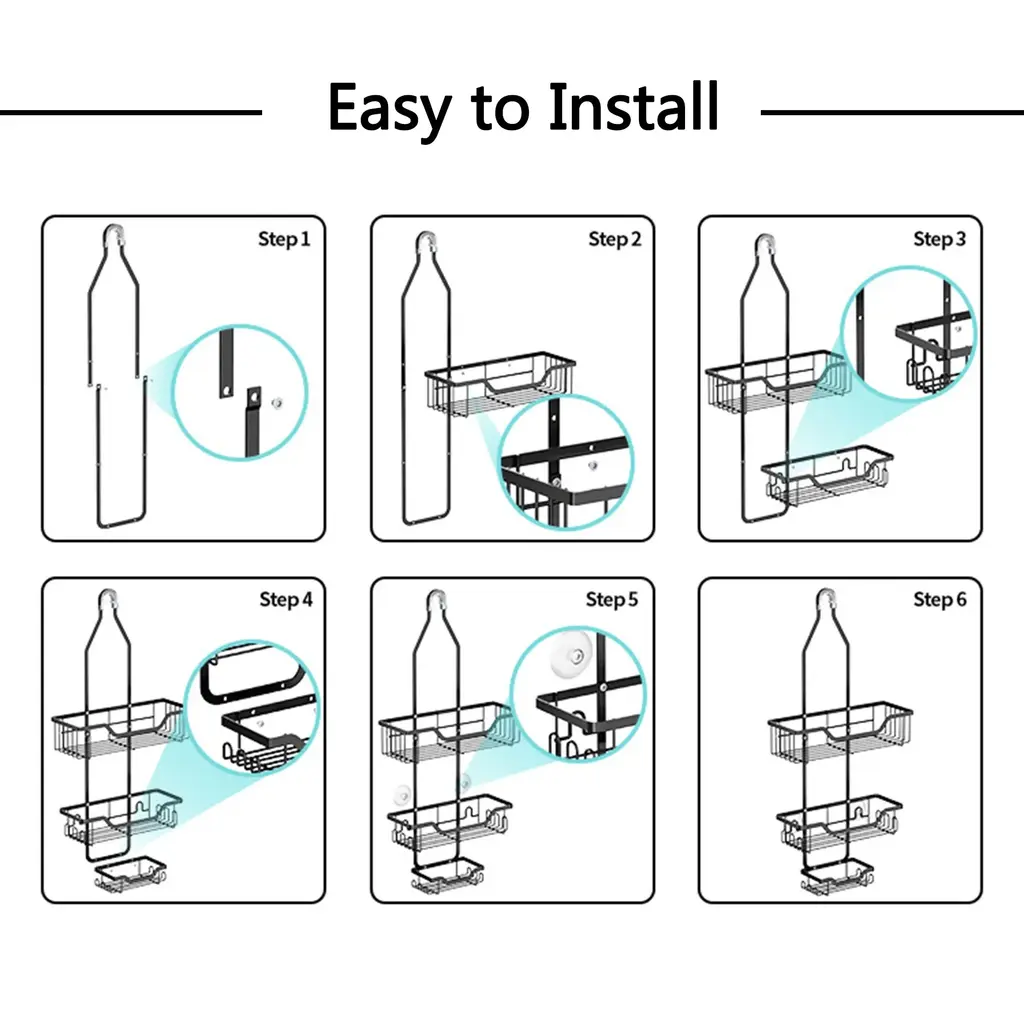 Easy to Install

Step 1

Step 2

Step 3

Step 4

Step 5

Step 6