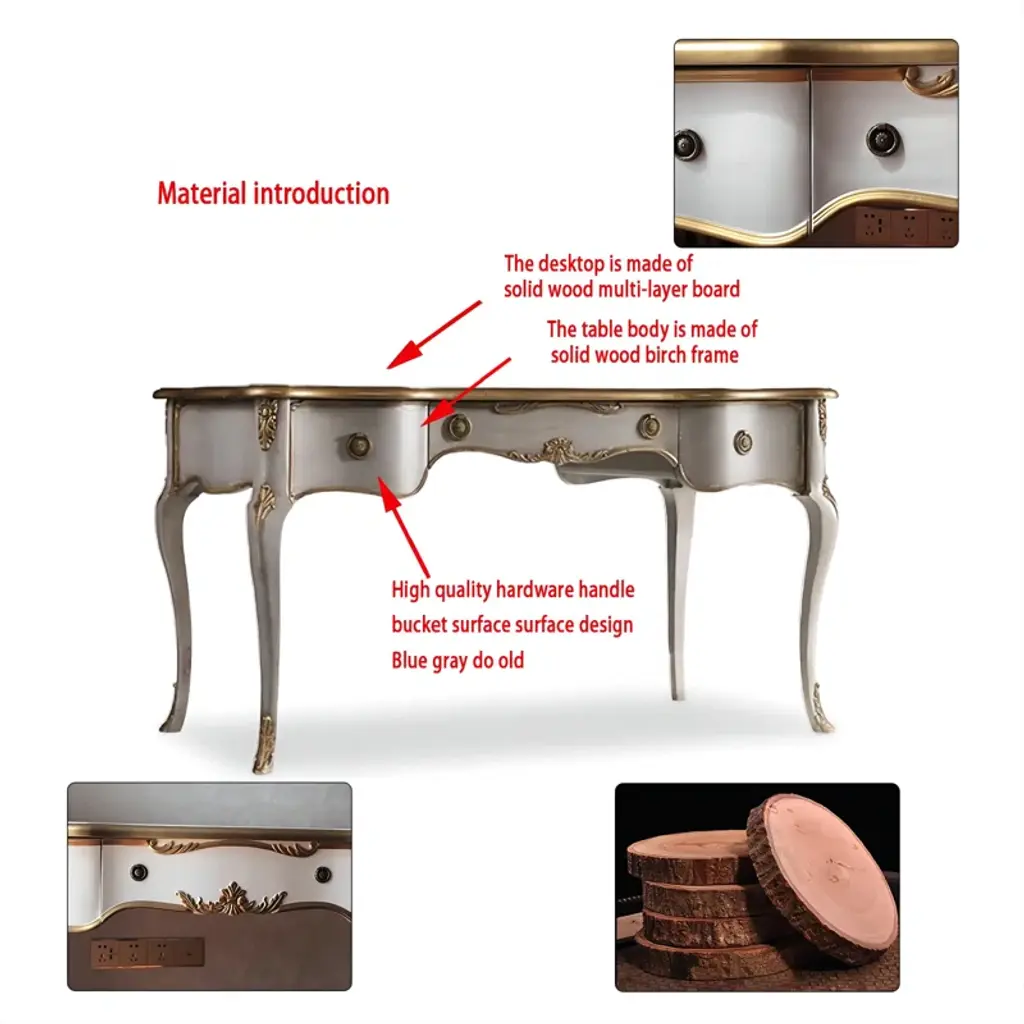 Material introduction

The desktop is made of solid wood multi-layer board

The table body is made of solid wood birch frame

High quality hardware handle
bucket surface surface design
Blue gray do old