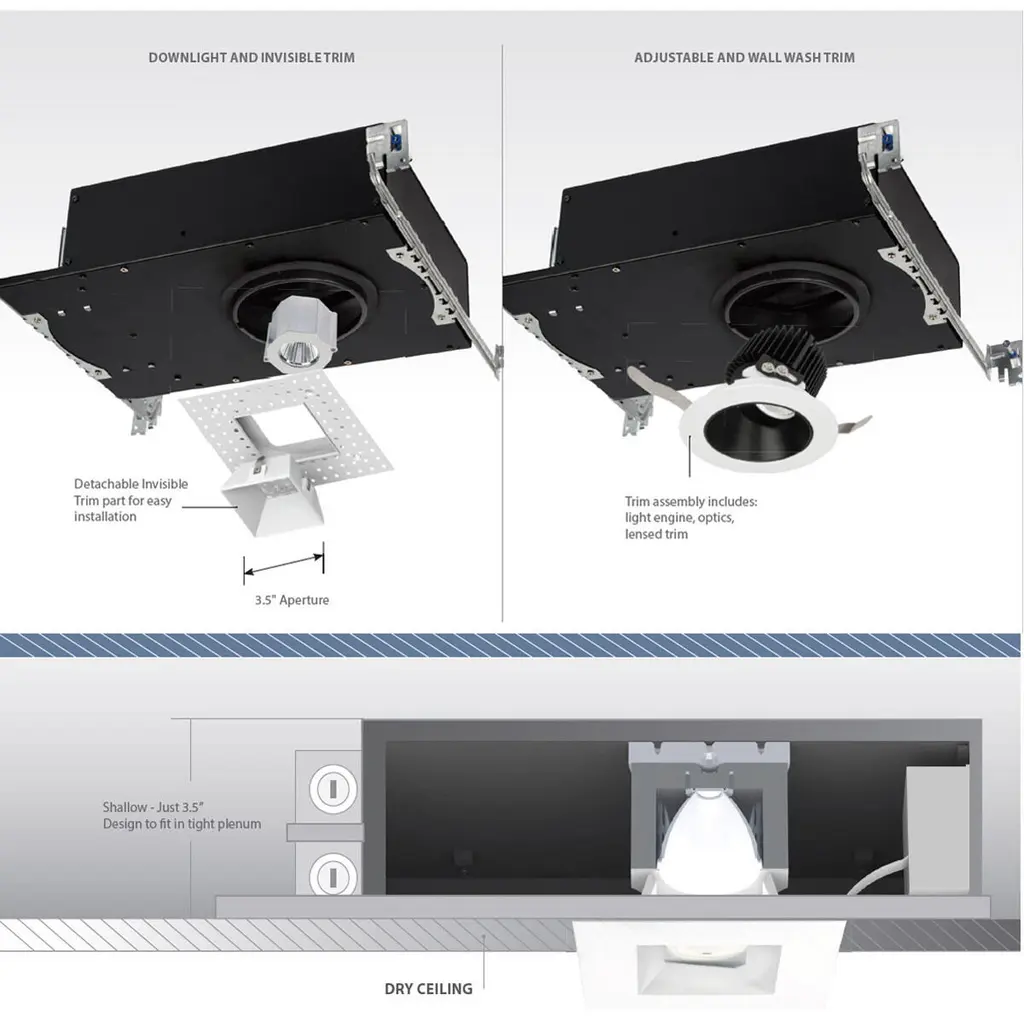 DOWNLIGHT AND INVISIBLE TRIM

Detachable Invisible Trim part for easy installation

3.5" Aperture

ADJUSTABLE AND WALL WASH TRIM

Trim assembly includes: light engine, optics, lensed trim

Shallow - Just 3.5" Design to fit in tight plenum

DRY CEILING