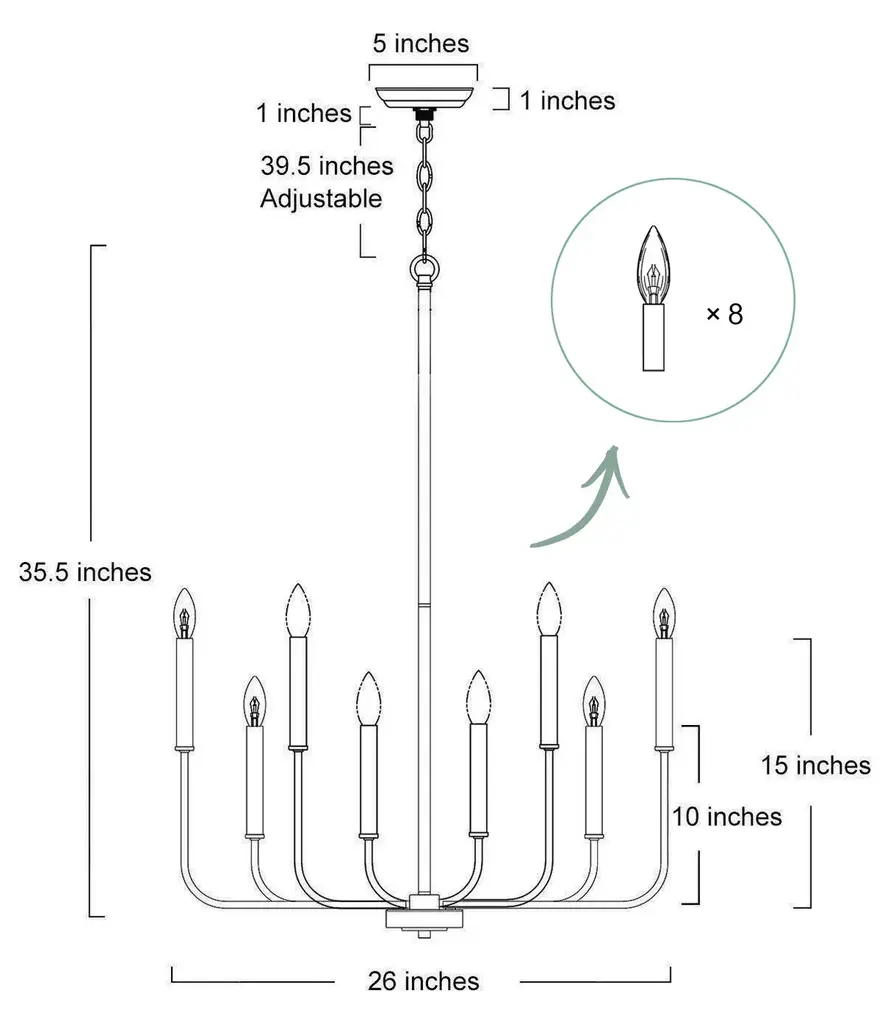 5 inches

1 inches

1 inches

39.5 inches
Adjustable

× 8

35.5 inches

15 inches

10 inches

26 inches