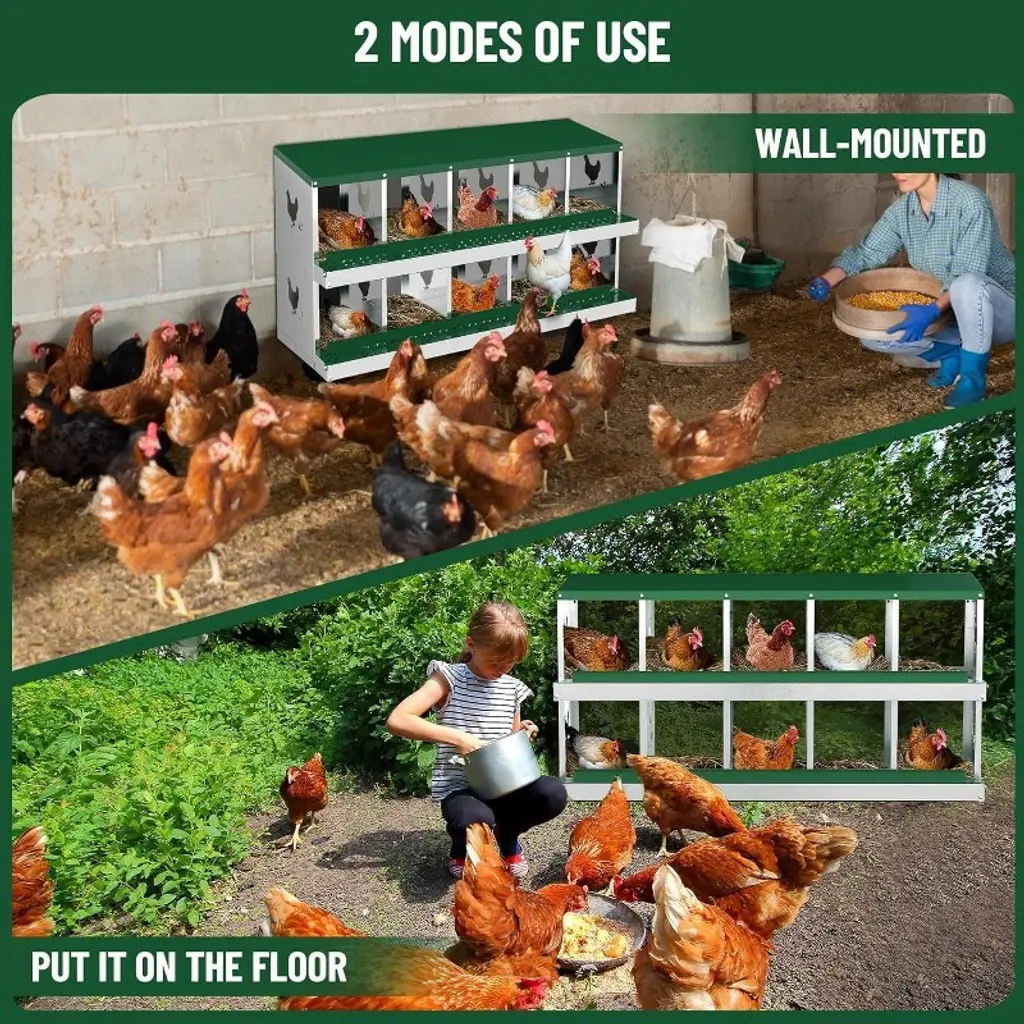 2 MODES OF USE

WALL-MOUNTED

PUT IT ON THE FLOOR