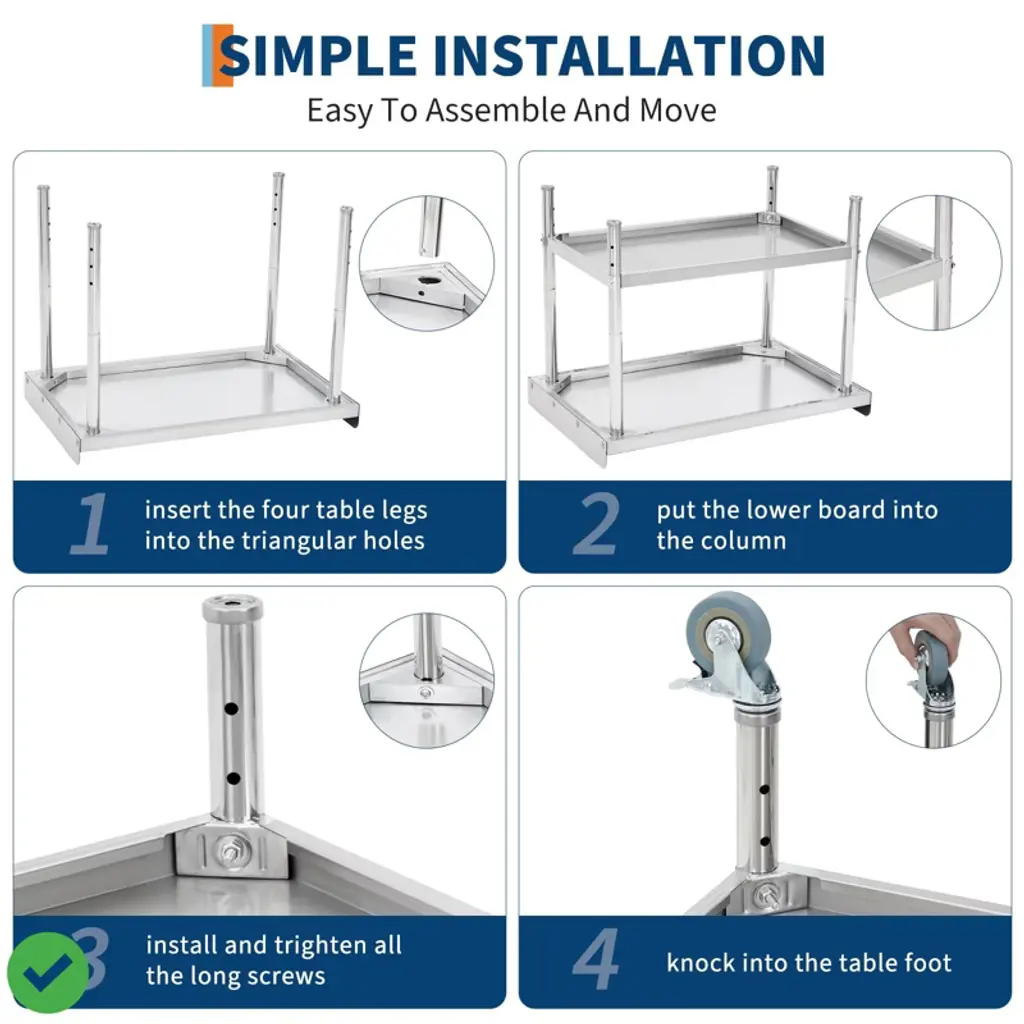 SIMPLE INSTALLATION
Easy To Assemble And Move

1 insert the four table legs into the triangular holes

2 put the lower board into the column

3 install and trighten all the long screws

4 knock into the table foot