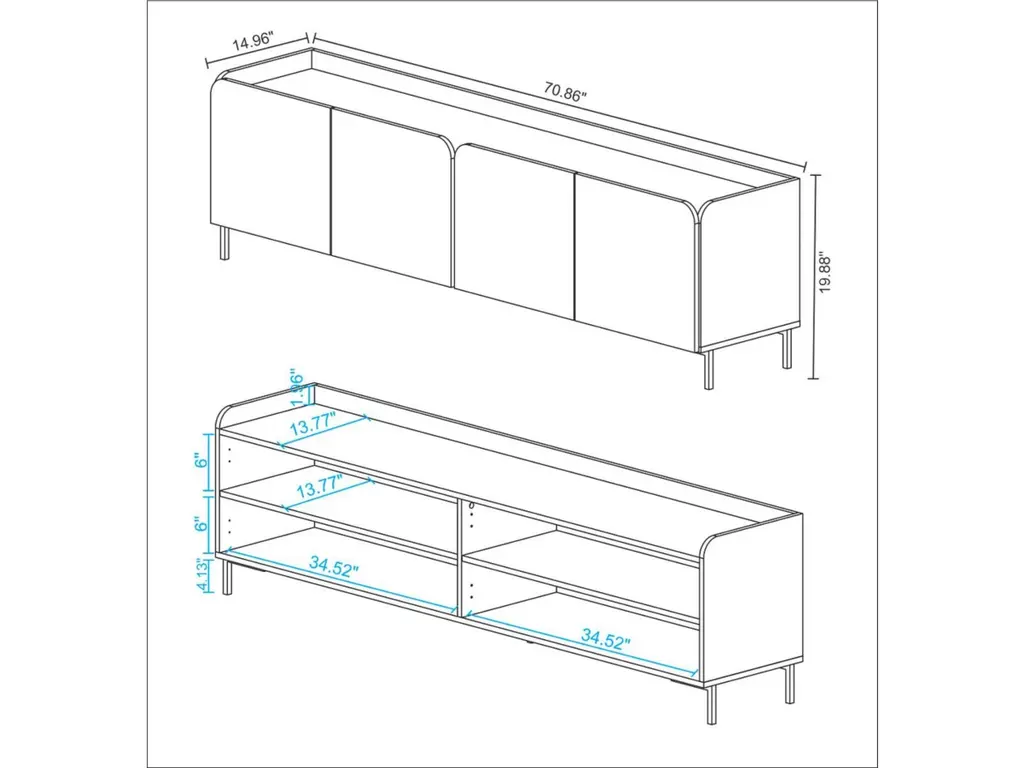 14.96"
70.86"
19.88"
1.96"
13.77"
6"
13.77"
6"
4.13"
34.52"
34.52"