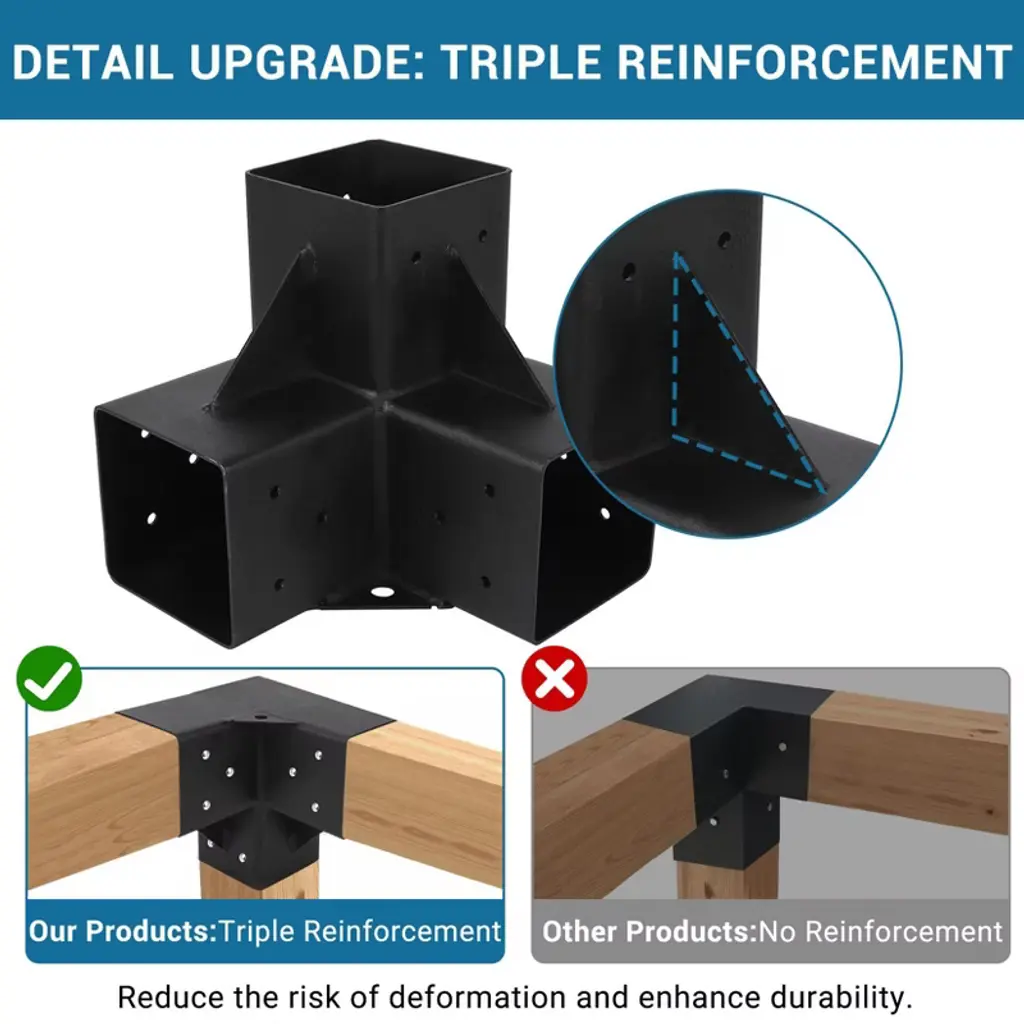 DETAIL UPGRADE: TRIPLE REINFORCEMENT

Our Products:Triple Reinforcement

Other Products:No Reinforcement

Reduce the risk of deformation and enhance durability.