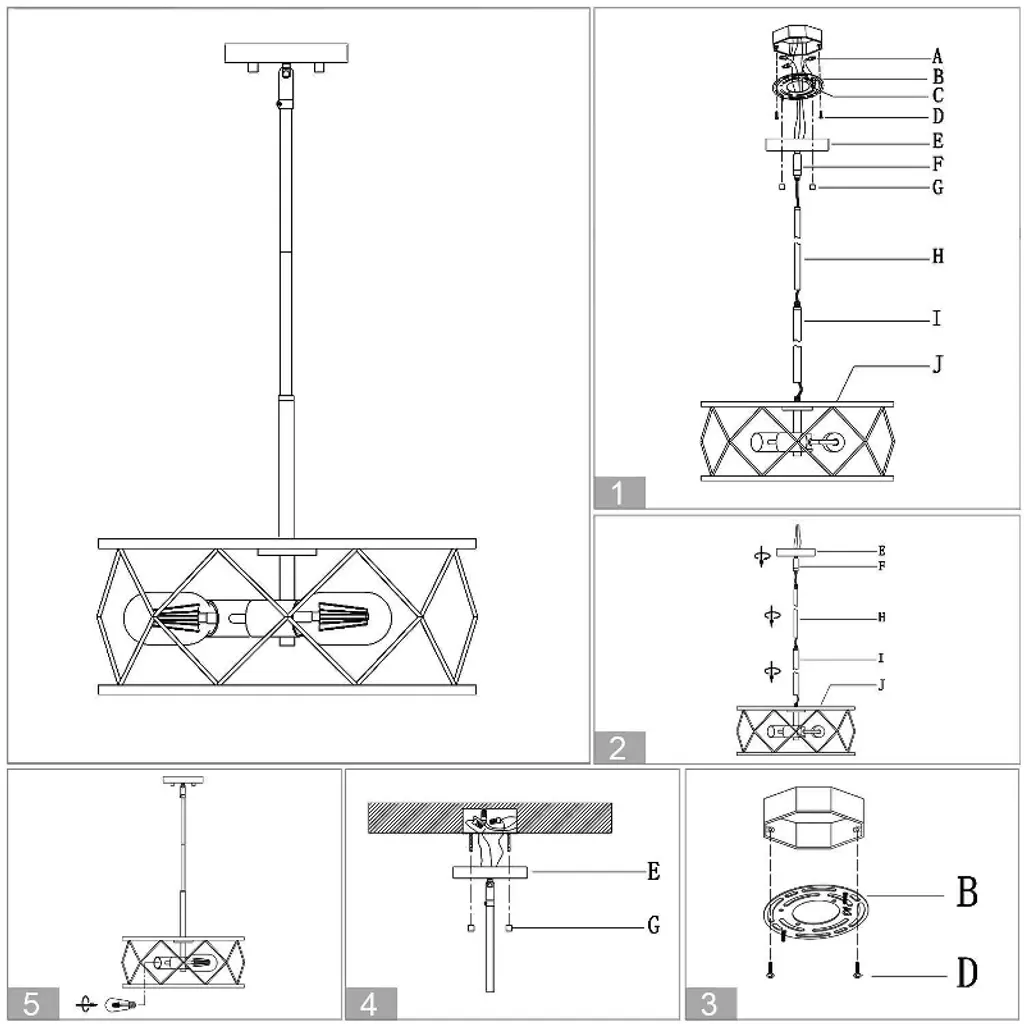 A
B
C
D
E
F
G
H
I
J
1

E
F
H
I
J
2

5

E
G
4

B
D
3