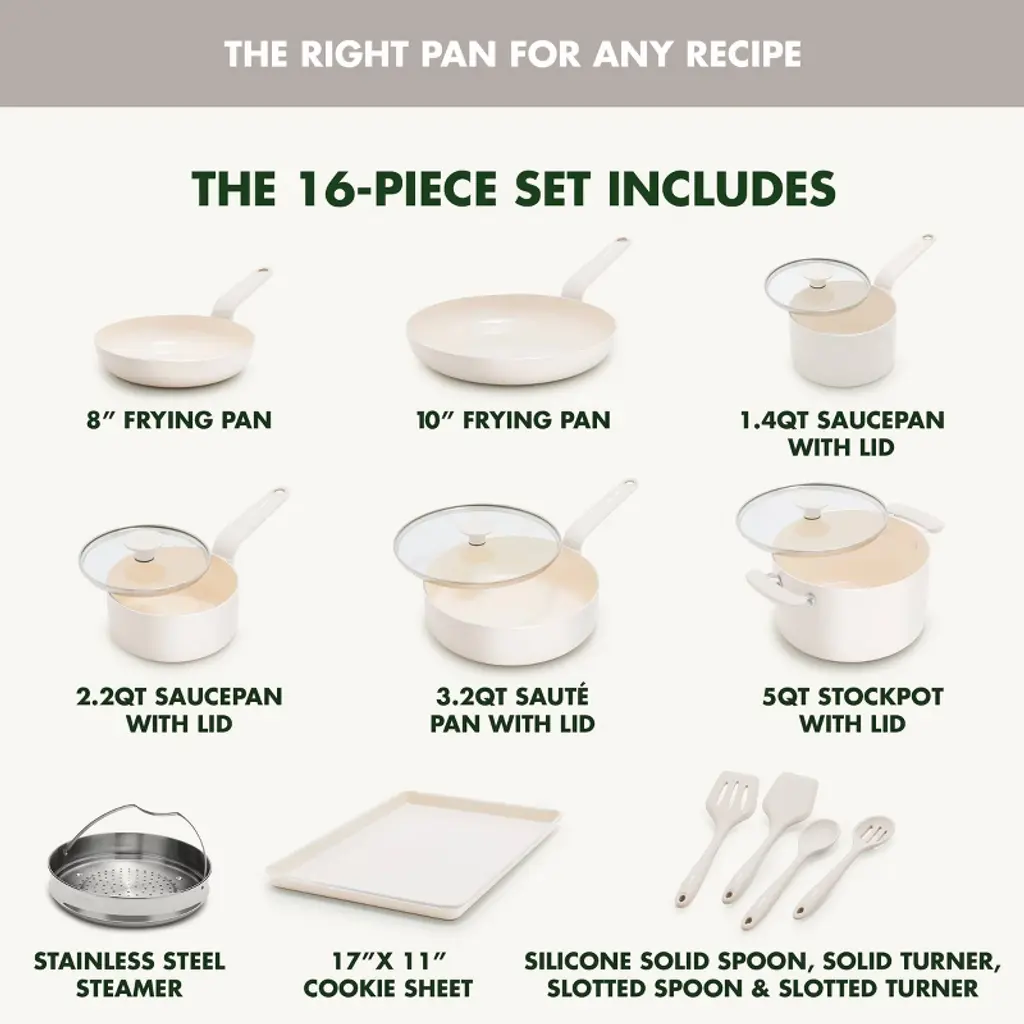 THE RIGHT PAN FOR ANY RECIPE

THE 16-PIECE SET INCLUDES

8″ FRYING PAN

10″ FRYING PAN

1.4QT SAUCEPAN WITH LID

2.2QT SAUCEPAN WITH LID

3.2QT SAUTÉ PAN WITH LID

5QT STOCKPOT WITH LID

STAINLESS STEEL STEAMER

17″X 11″ COOKIE SHEET

SILICONE SOLID SPOON, SOLID TURNER, SLOTTED SPOON & SLOTTED TURNER