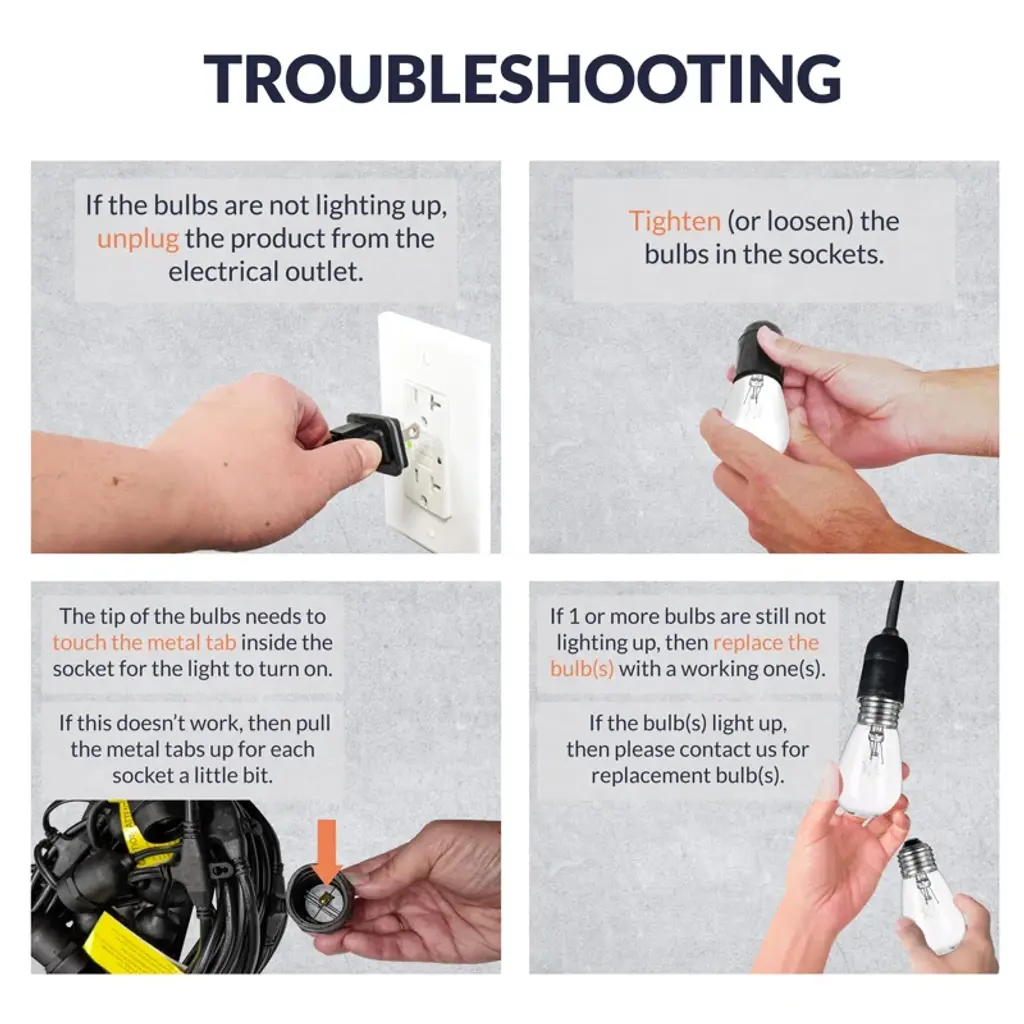 TROUBLESHOOTING

If the bulbs are not lighting up, unplug the product from the electrical outlet.

Tighten (or loosen) the bulbs in the sockets.

The tip of the bulbs needs to touch the metal tab inside the socket for the light to turn on.

If this doesn't work, then pull the metal tabs up for each socket a little bit.

If 1 or more bulbs are still not lighting up, then replace the bulb(s) with a working one(s).

If the bulb(s) light up, then please contact us for replacement bulb(s).