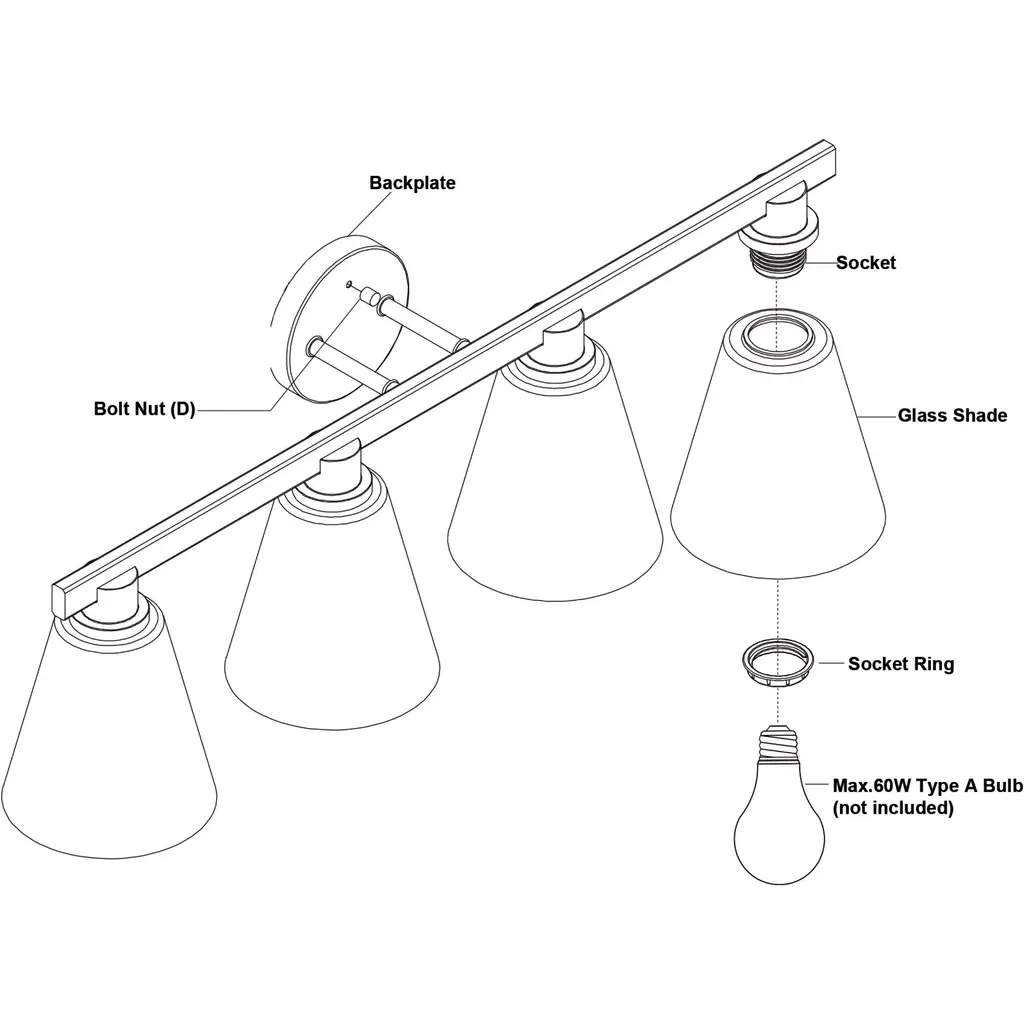 Backplate

Socket

Bolt Nut (D)

Glass Shade

Socket Ring

Max.60W Type A Bulb
(not included)