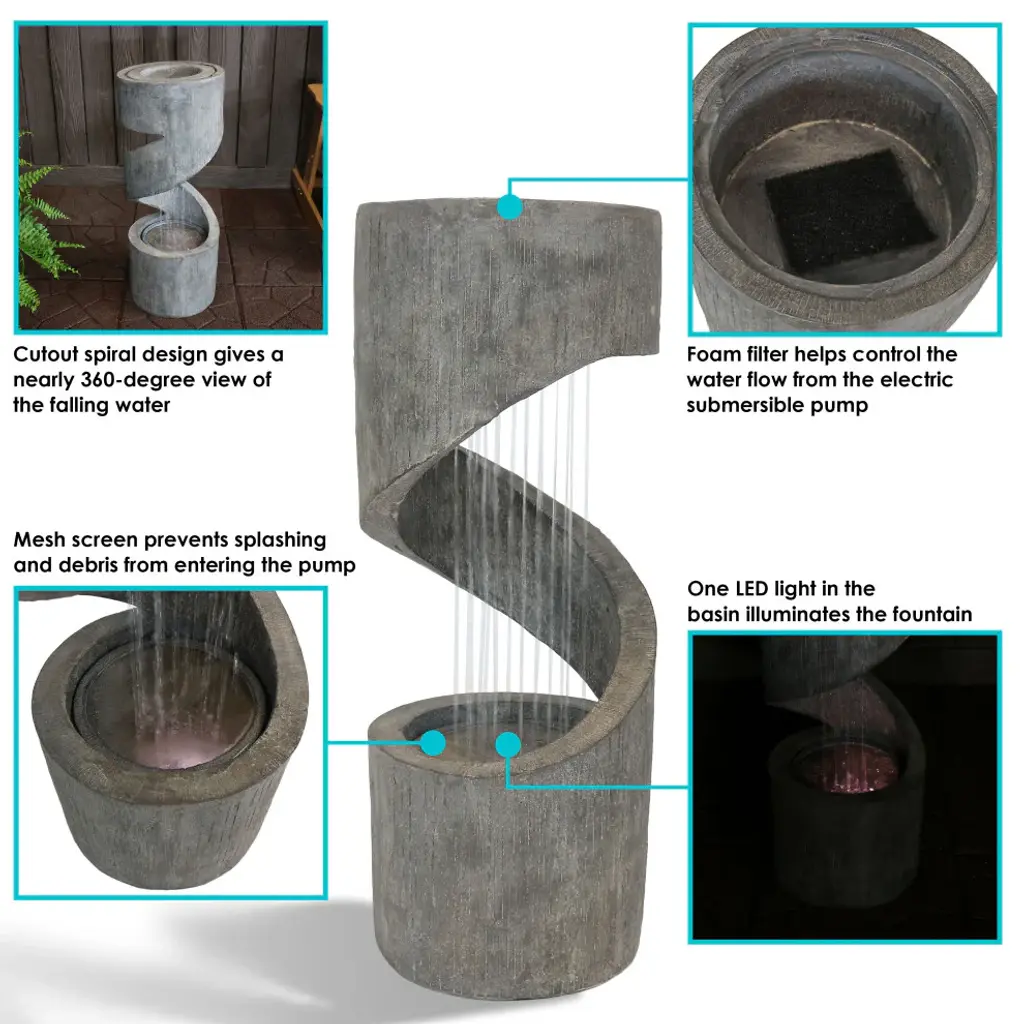 Cutout spiral design gives a nearly 360-degree view of the falling water

Foam filter helps control the water flow from the electric submersible pump

Mesh screen prevents splashing and debris from entering the pump

One LED light in the basin illuminates the fountain