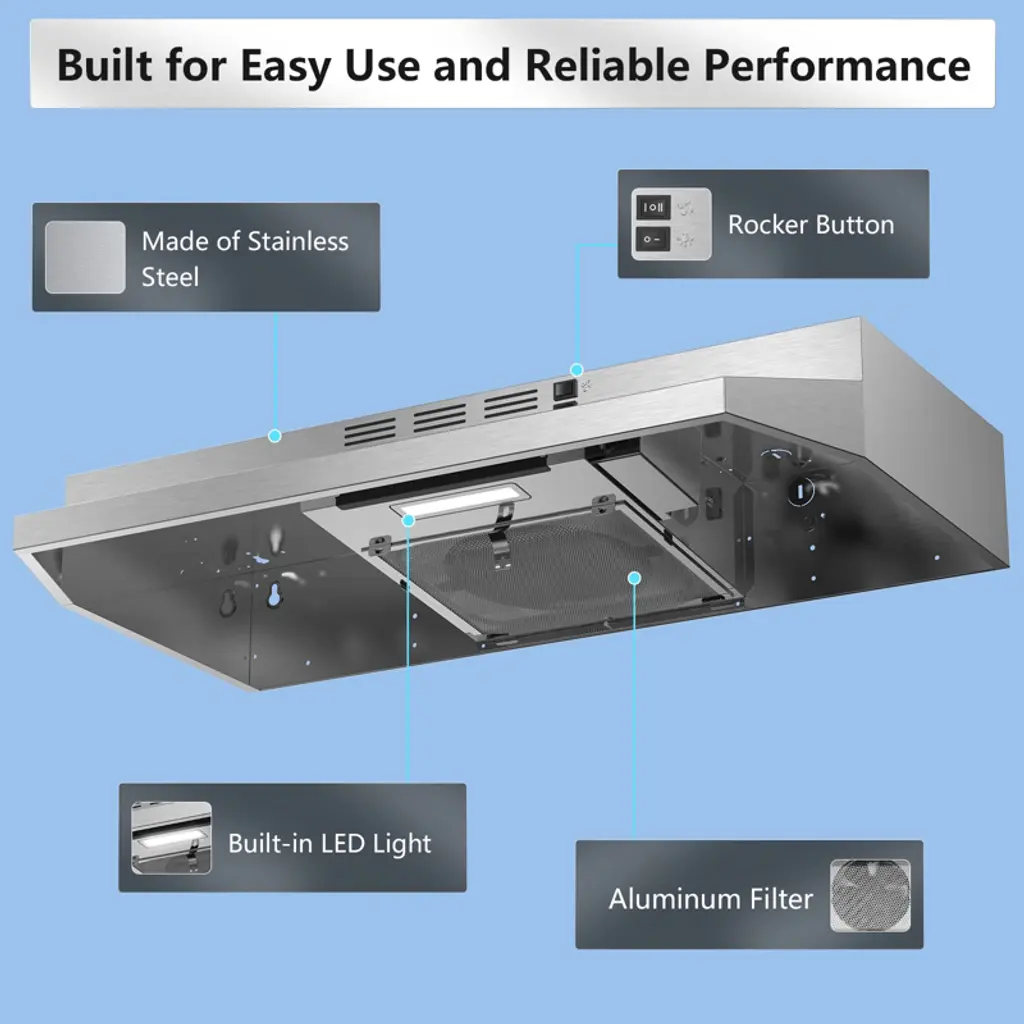 Built for Easy Use and Reliable Performance

Made of Stainless Steel

Rocker Button

Built-in LED Light

Aluminum Filter