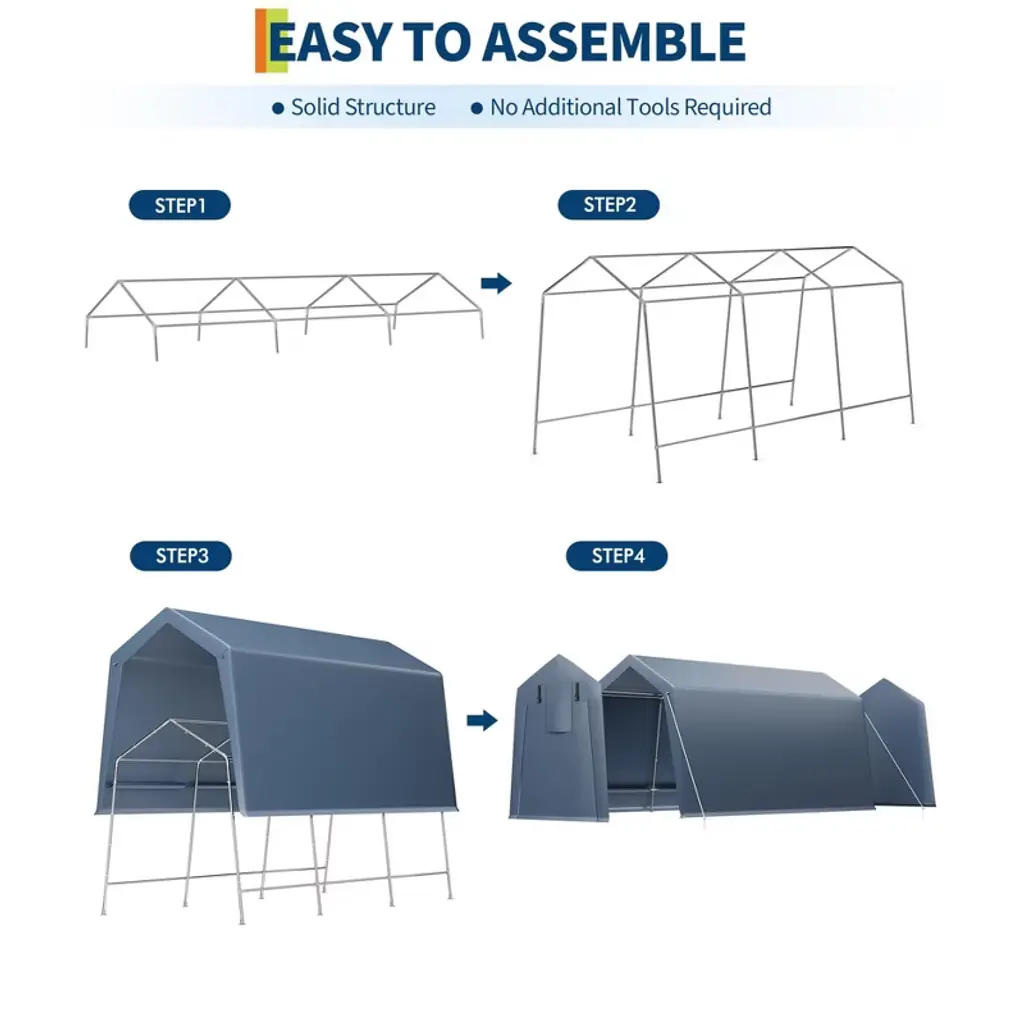 EASY TO ASSEMBLE

● Solid Structure ● No Additional Tools Required

STEP1

STEP2

STEP3

STEP4